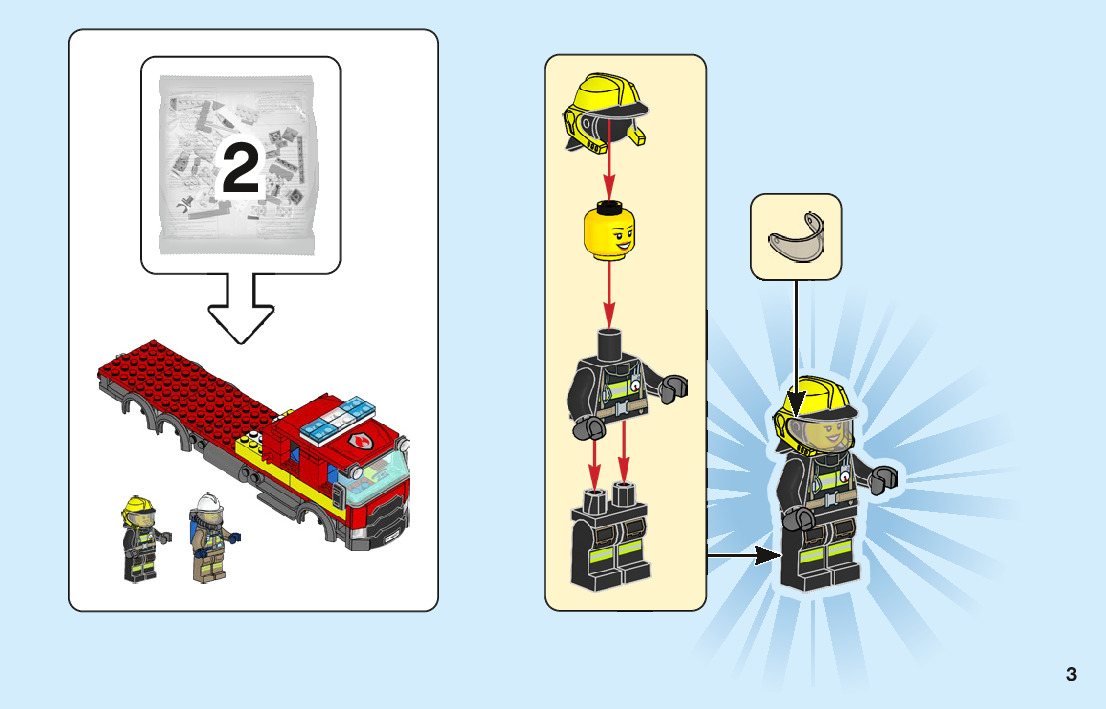 2

3