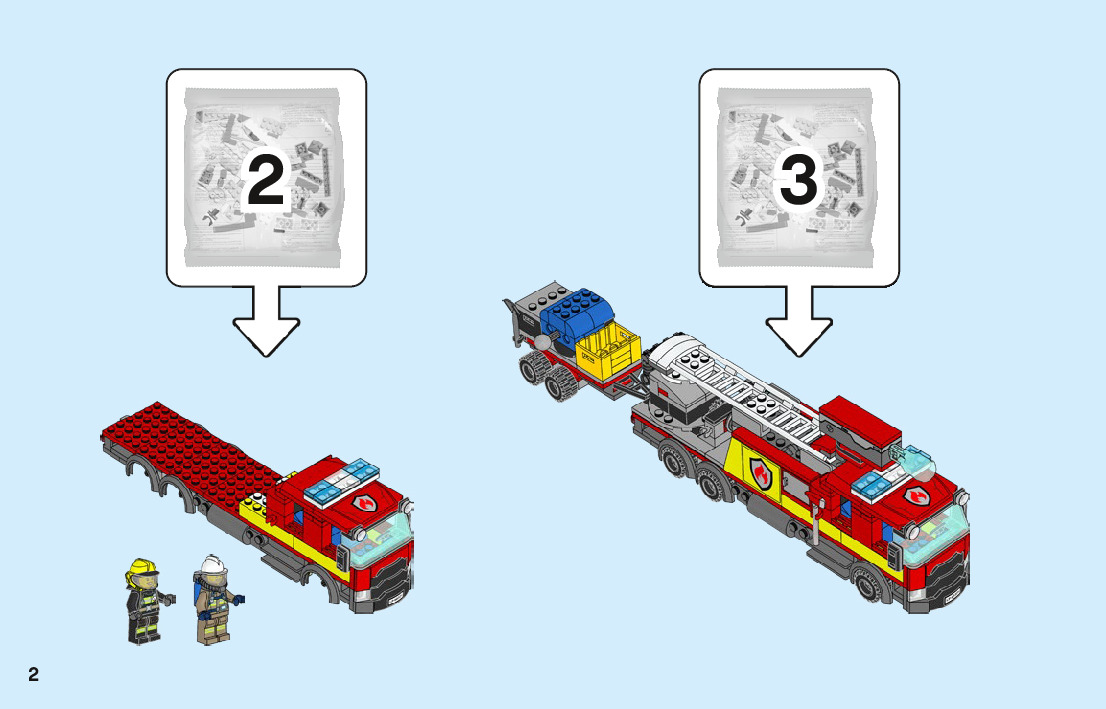 2

3

2