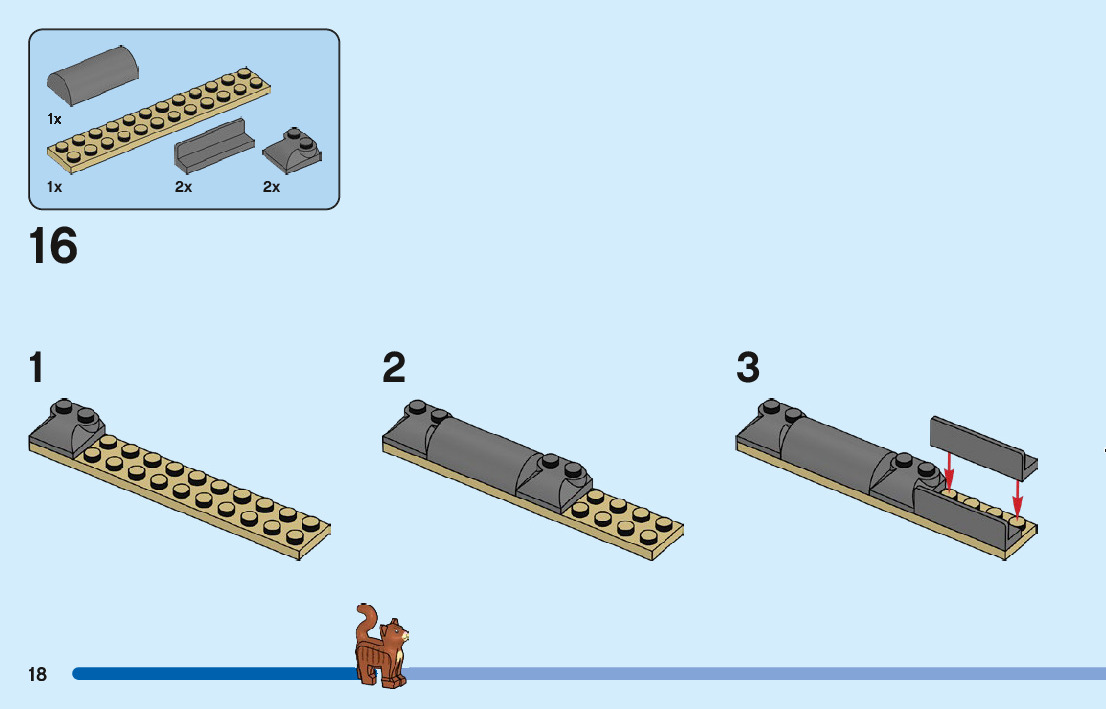 1x
1x
2x
2x
16
1
2
3
18