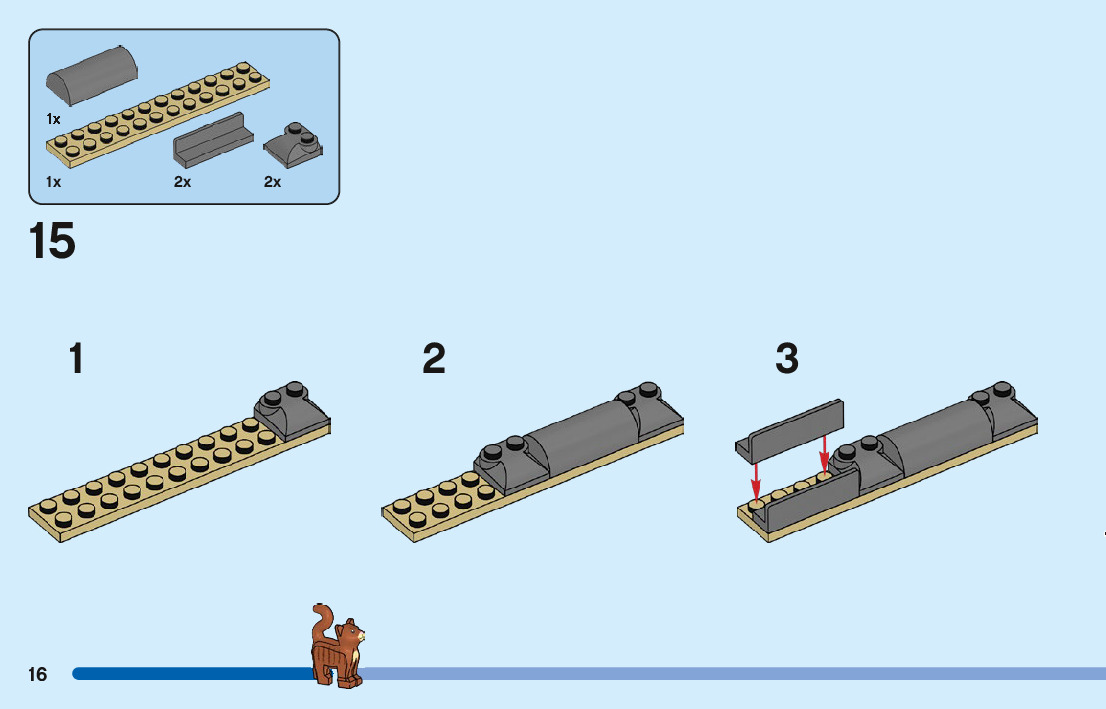 1x
1x
2x
2x

15

1

2

3

16