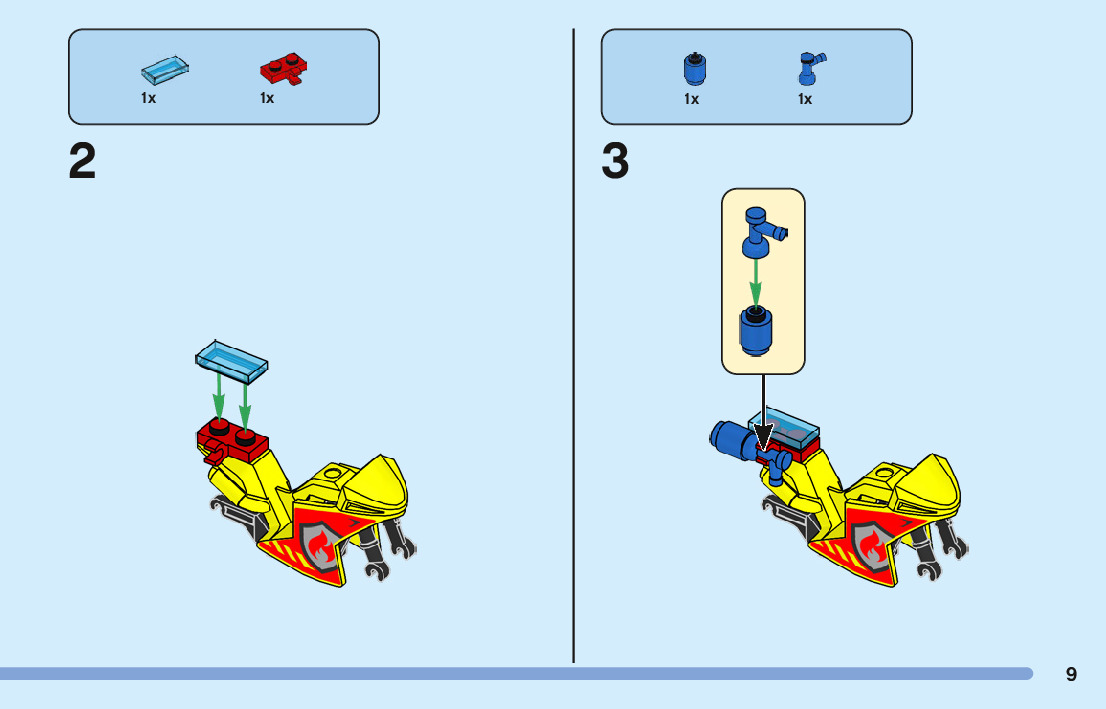 1x 1x

2

1x 1x

3

9