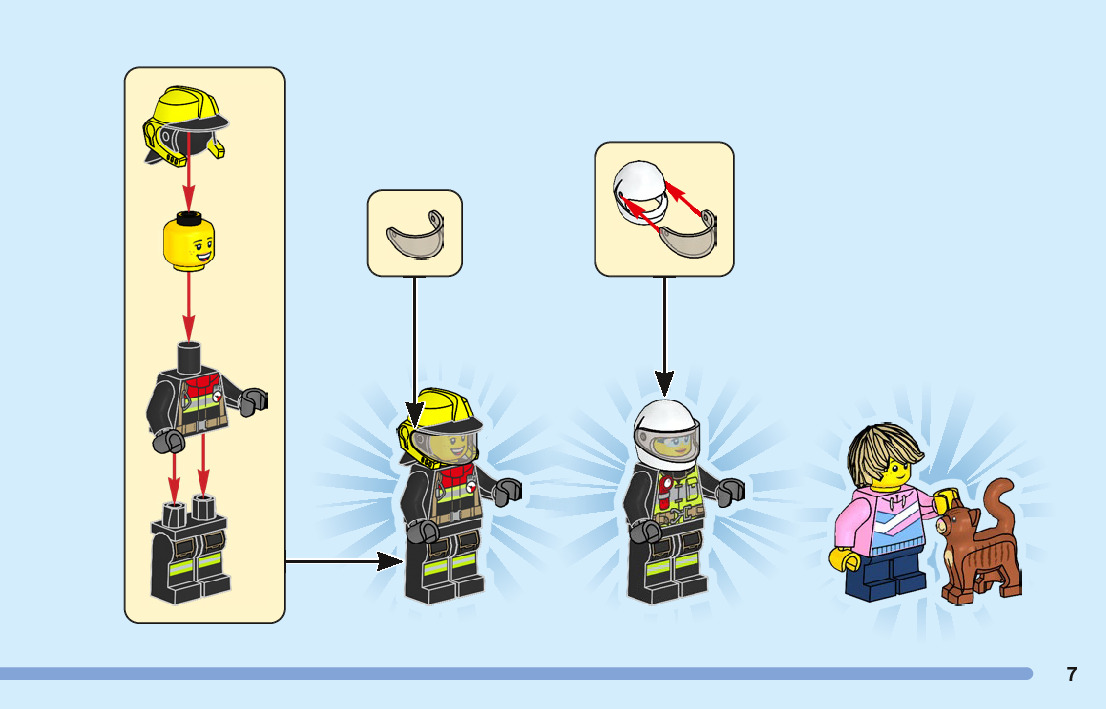 7