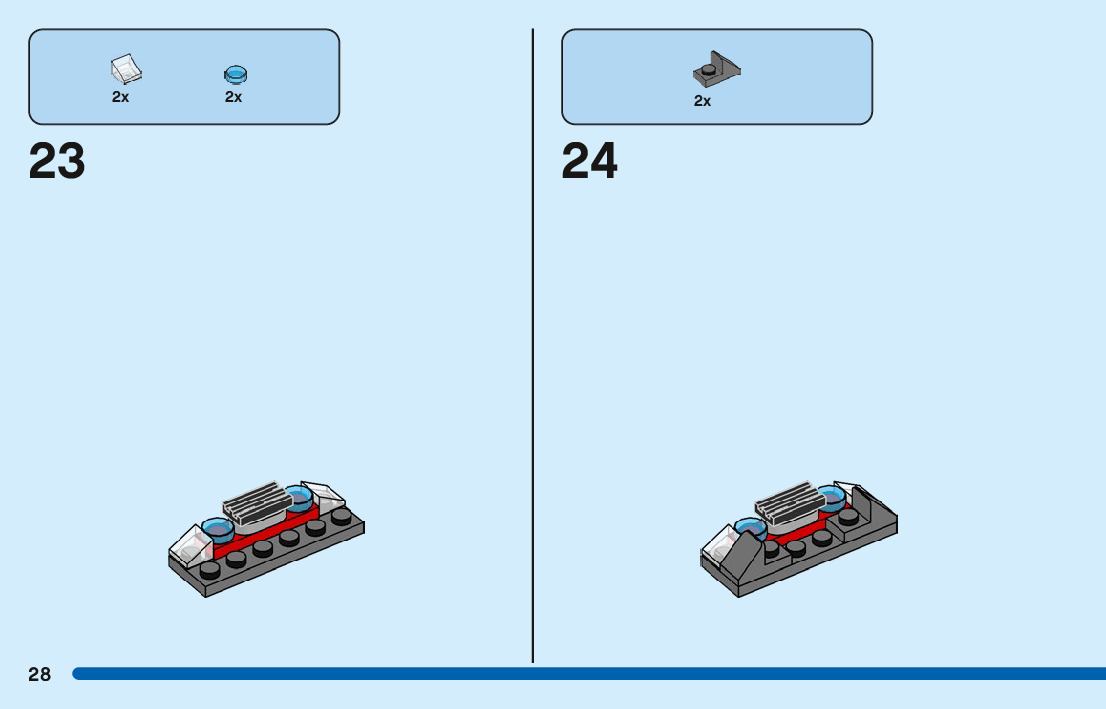 2x 2x

23

2x

24

28