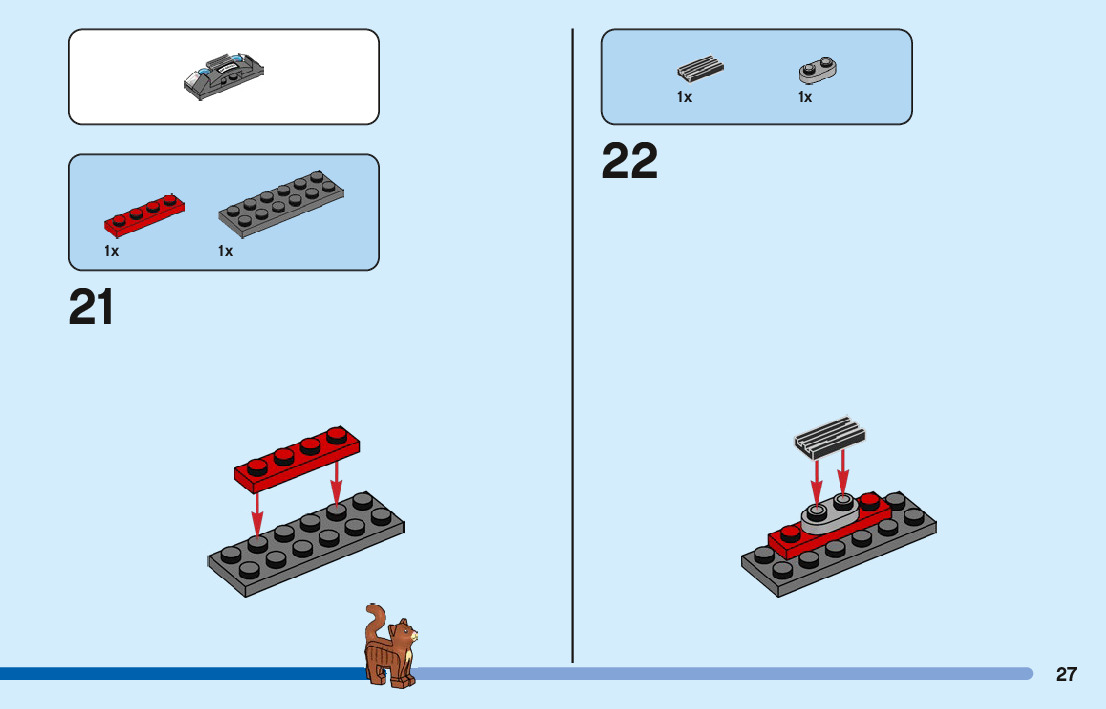 1x 1x

21

1x 1x

22

27