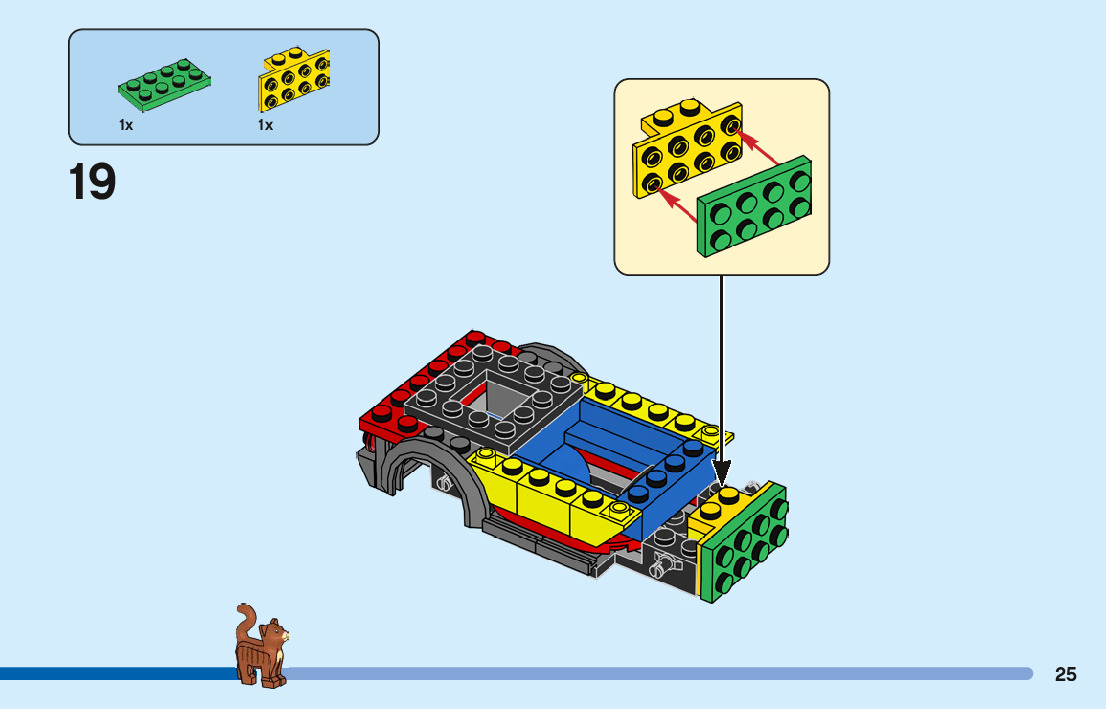 1x
1x

19

25