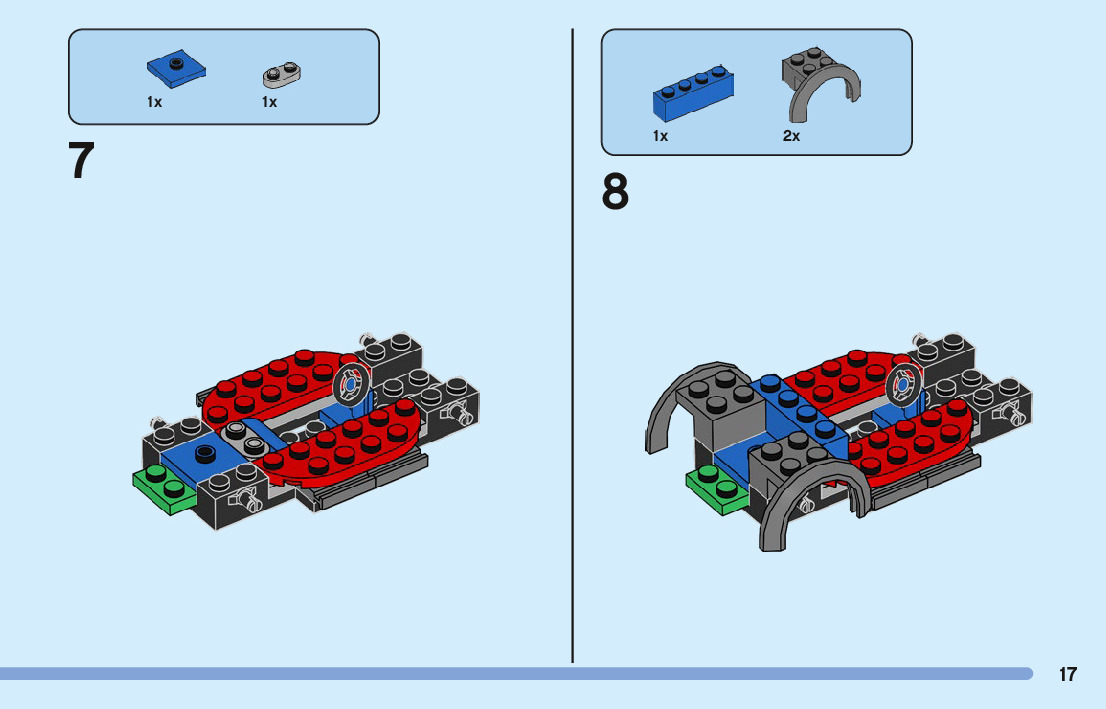 1x 1x

7

1x 2x

8

17