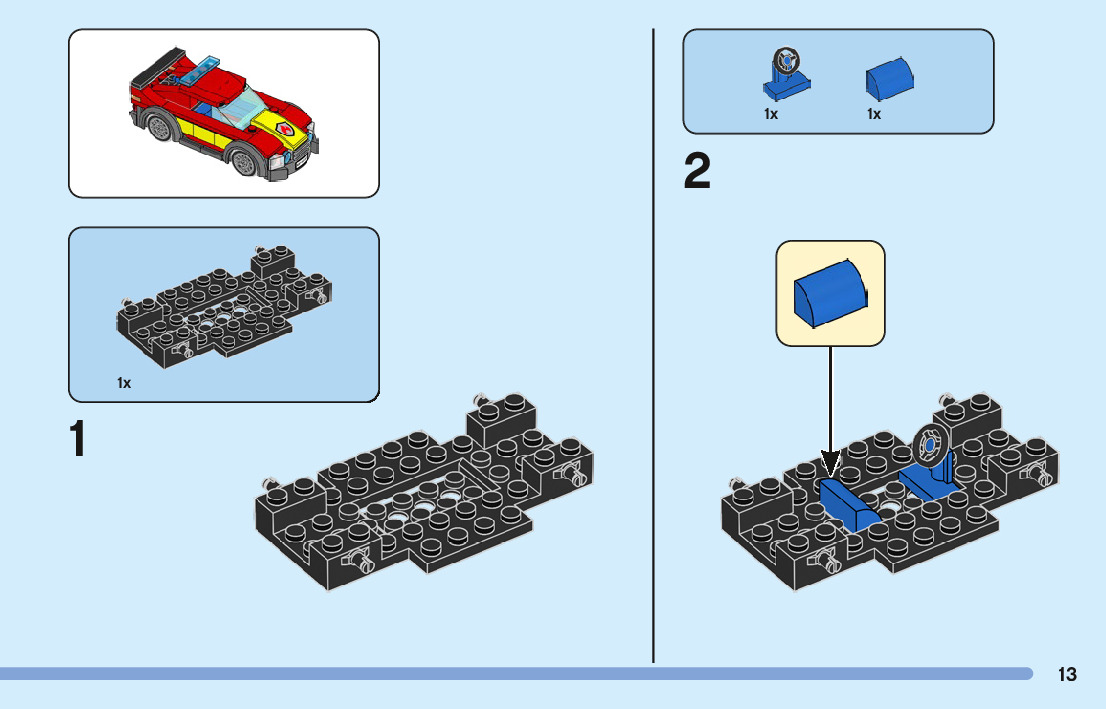 1x

1

1x

1x

2

13