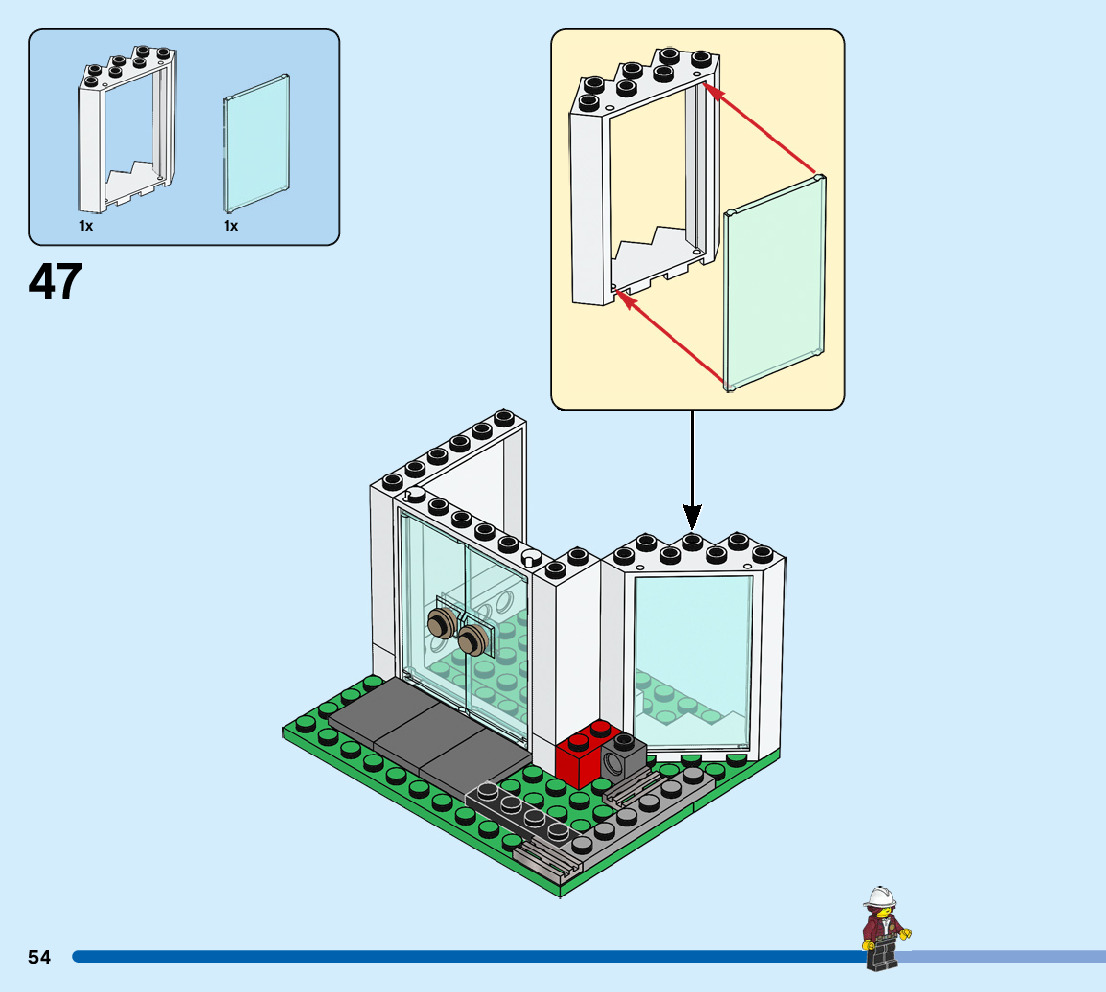 1x
1x

47

54