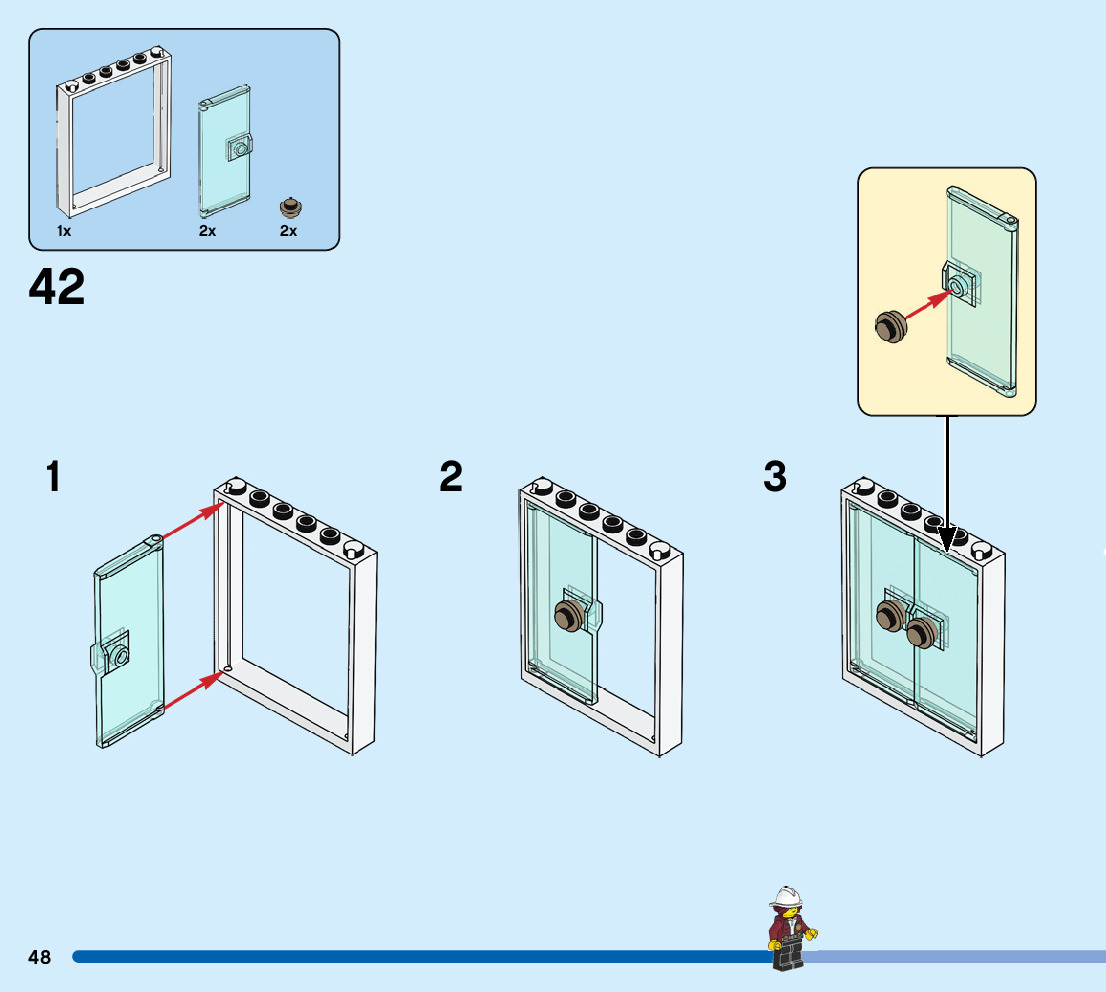 1x 2x 2x

42

1

2

3

48