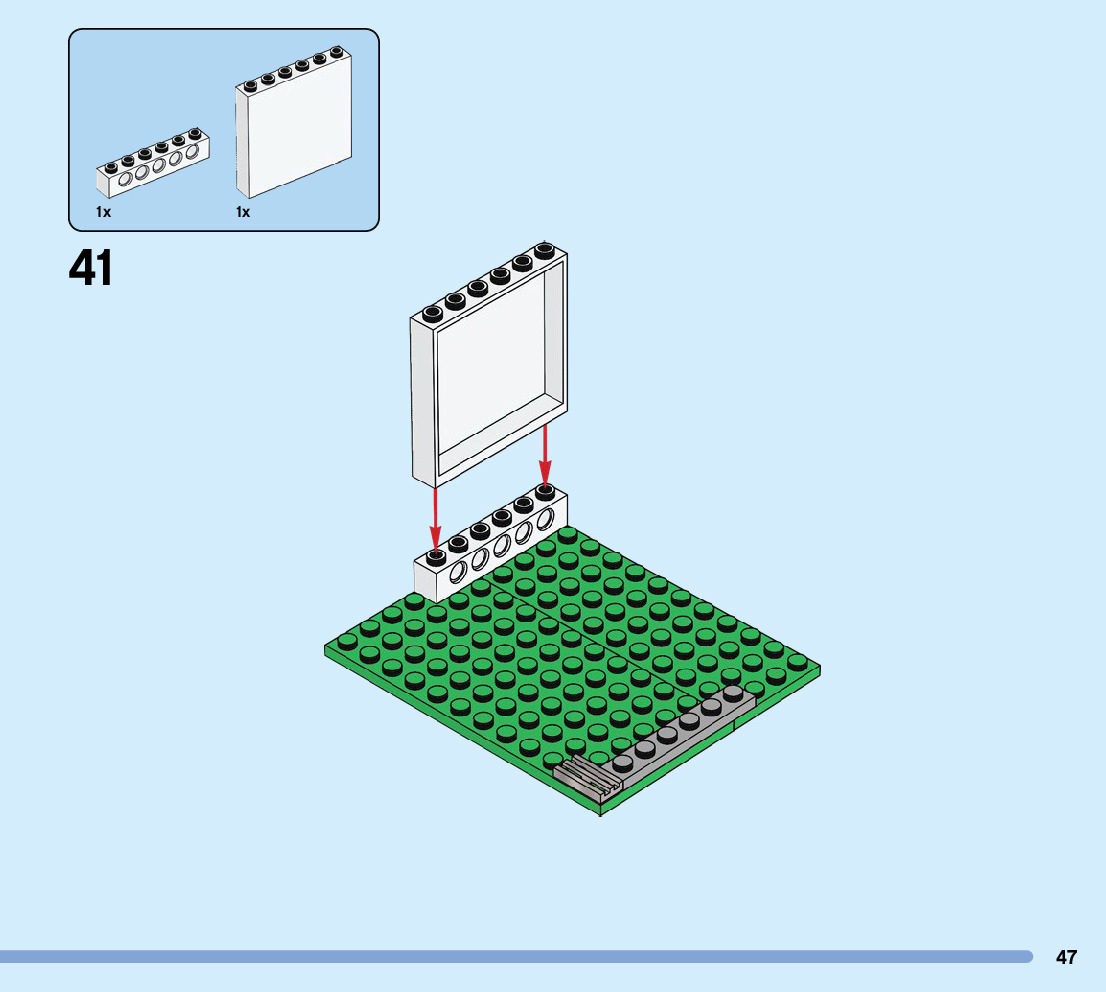 1x
1x

41

47