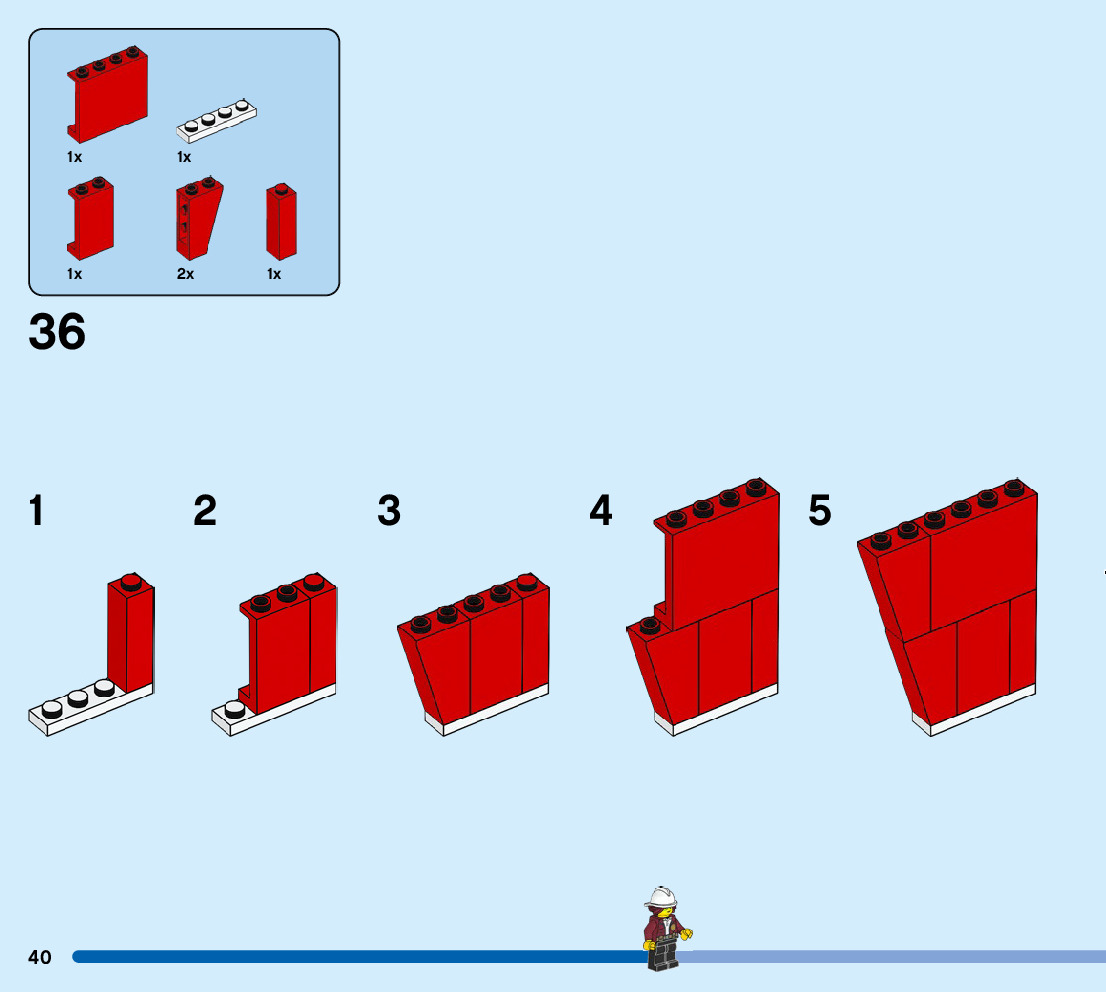 1x
1x
1x
2x
1x
36
1
2
3
4
5
40