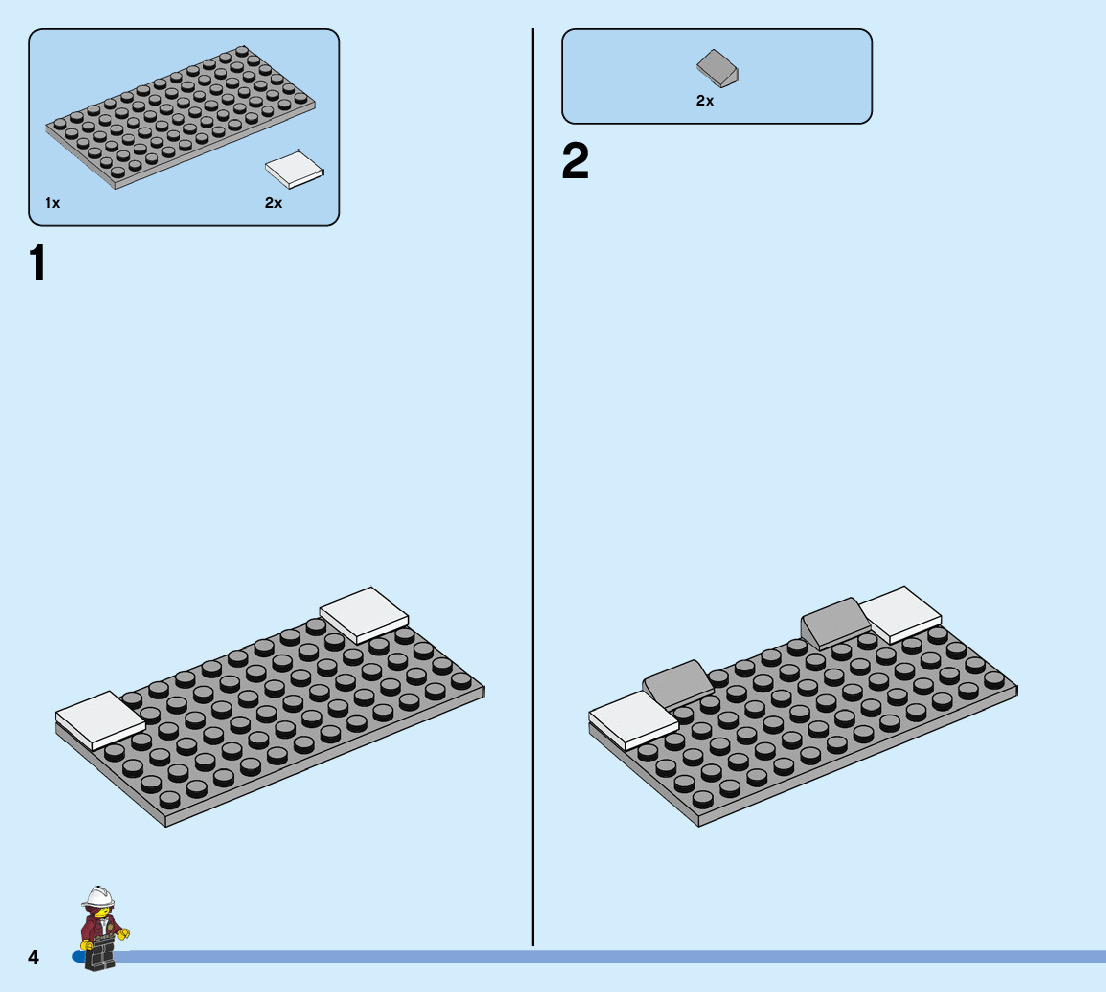 1x

2x

1

2x

2

4