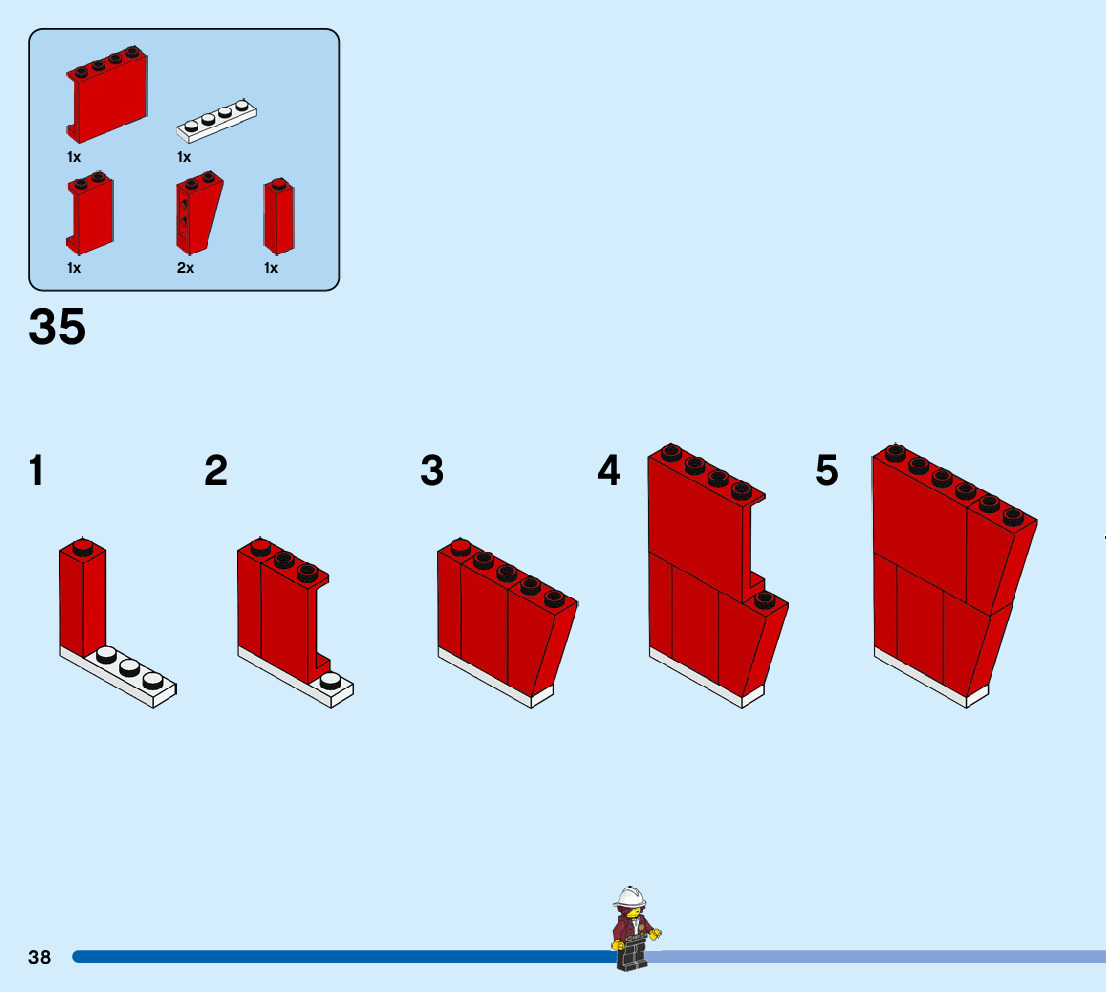 1x
1x
1x
2x
1x
35
1
2
3
4
5
38