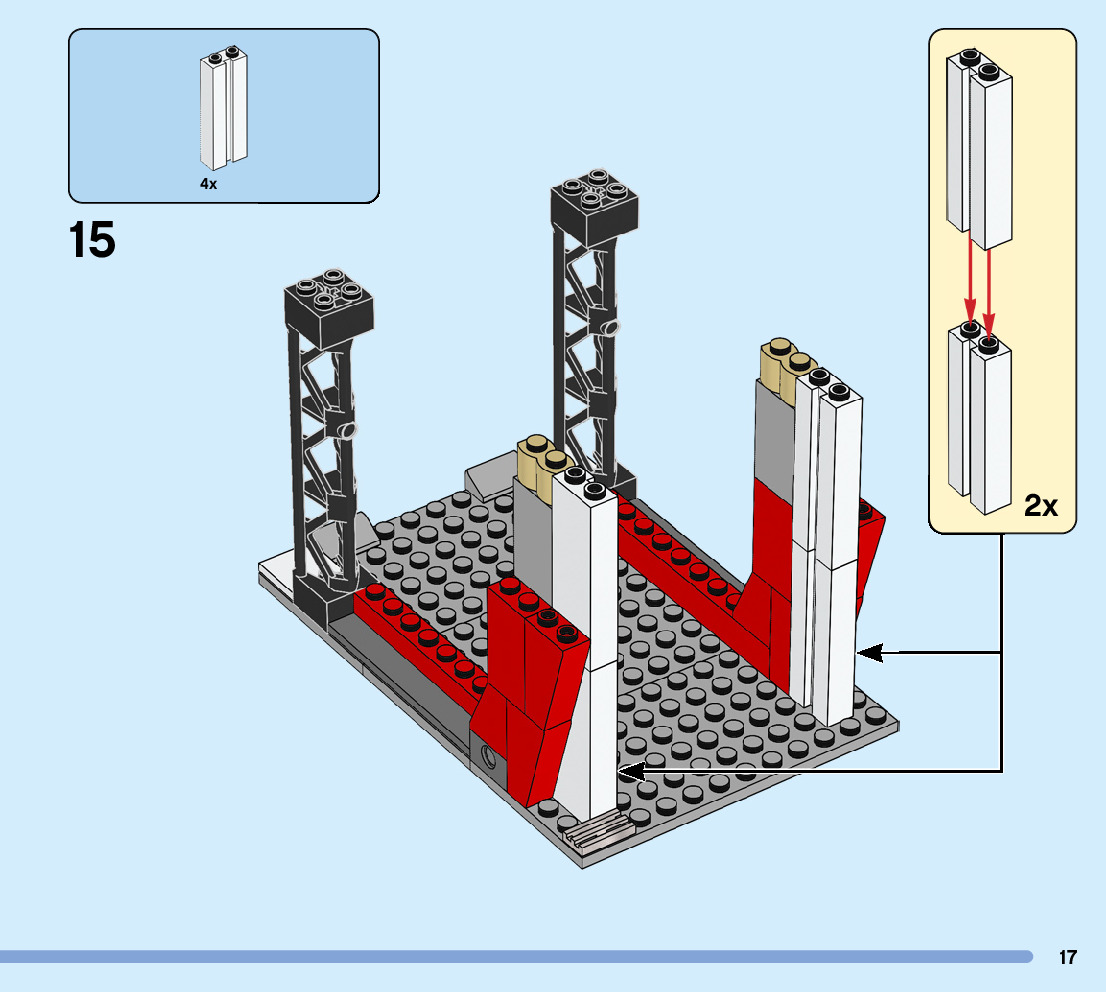 4x

15

2x

17