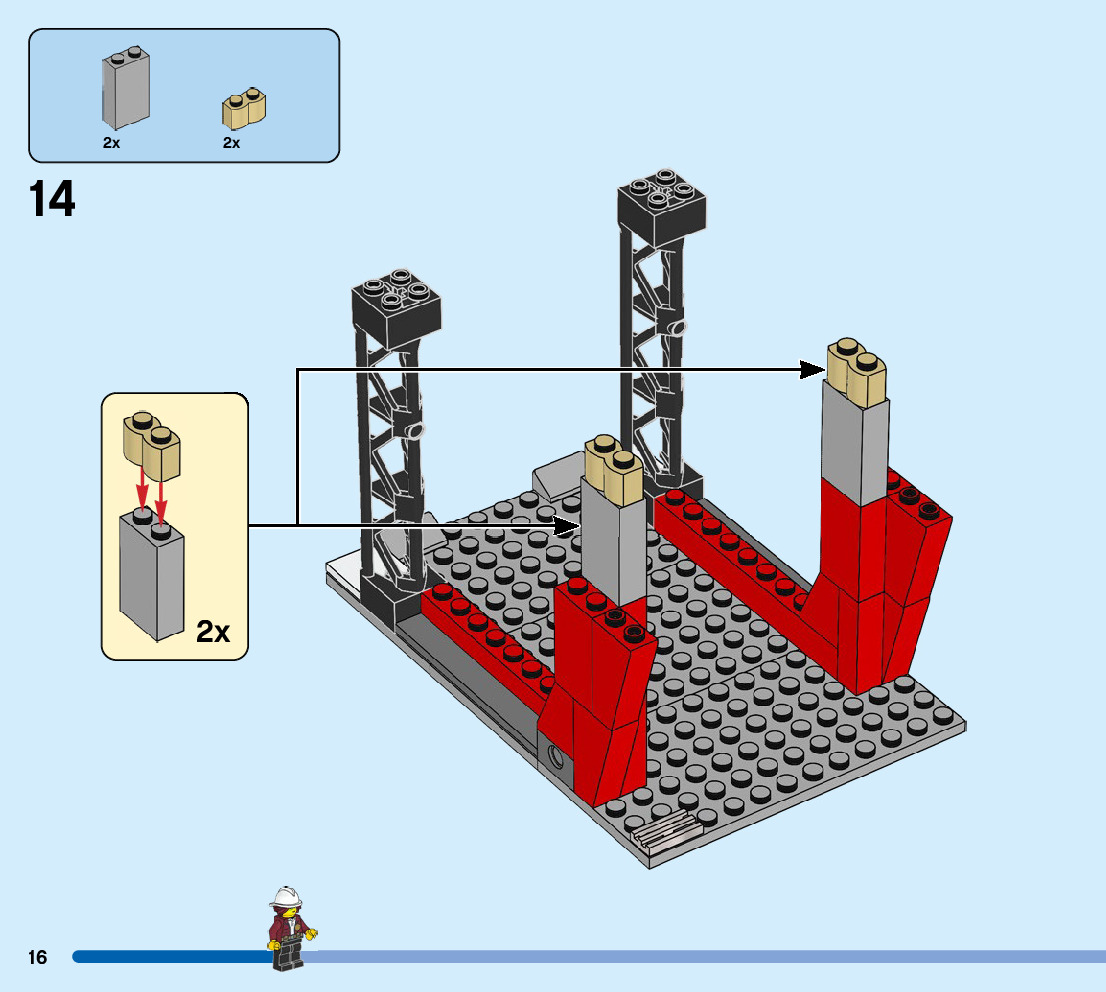 2x
2x

14

2x

16