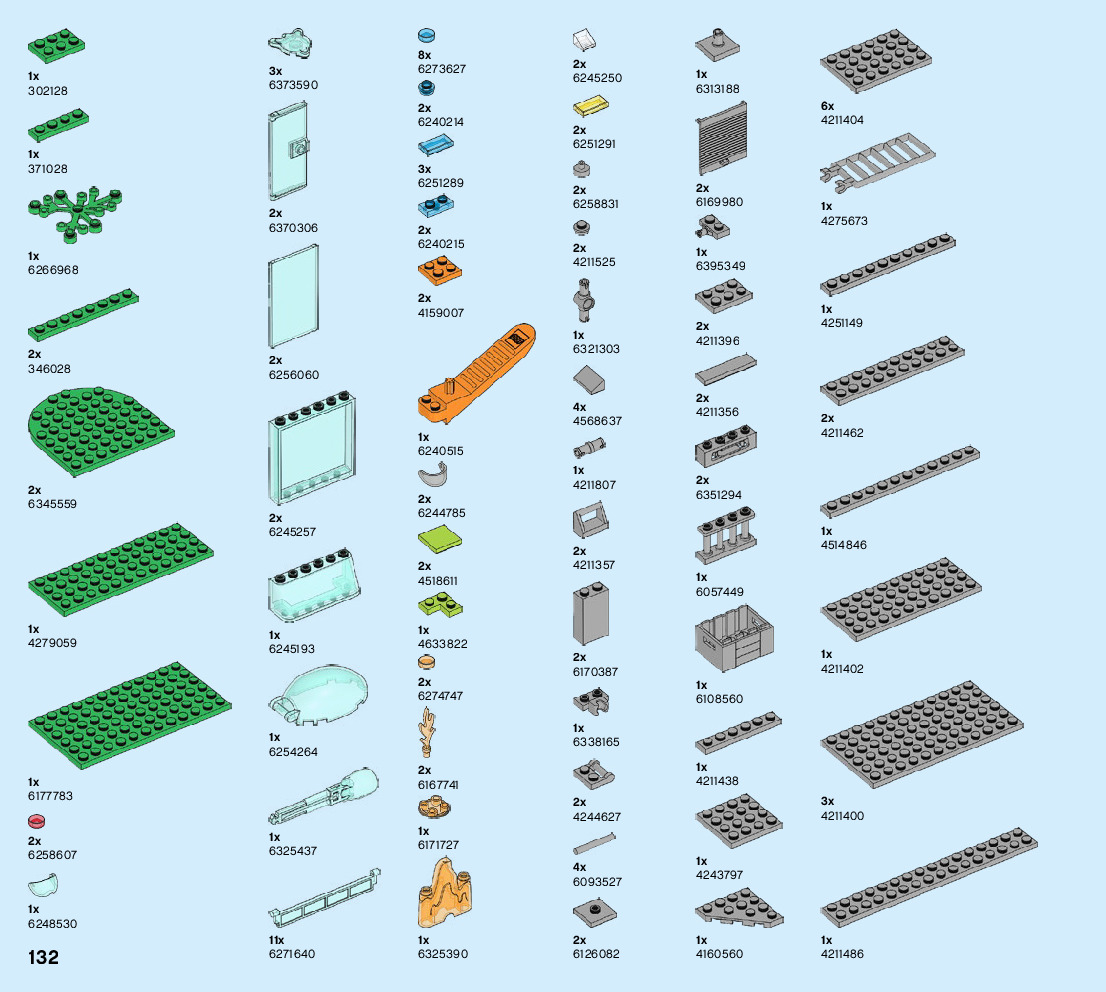 1x
302128

1x
371028

1x
6266968

2x
346028

2x
6345559

1x
4279059

1x
6177783

2x
6258607

1x
6248530

132

3x
6373590

2x
6370306

2x
6256060

2x
6245257

1x
6245193

1x
6254264

1x
6325437

11x
6271640

8x
6273627

2x
6240214

3x
6251289

2x
6240215

2x
4159007

1x
6240515

2x
6244785

2x
4518611

1x
4633822

2x
6274747

2x
6167741

1x
6171727

1x
6325390

2x
6245250

2x
6251291

2x
6258831

2x
4211525

1x
6321303

4x
4568637

1x
4211807

2x
4211357

2x
6170387

1x
6338165

2x
4244627

4x
6093527

2x
6126082

1x
6313188

2x
6169980

1x
6395349

2x
4211396

2x
4211356

2x
6351294

1x
6057449

1x
6108560

1x
4211438

1x
4243797

1x
4160560

6x
4211404

1x
4275673

1x
4251149

2x
4211462

1x
4514846

1x
4211402

3x
4211400

1x
4211486