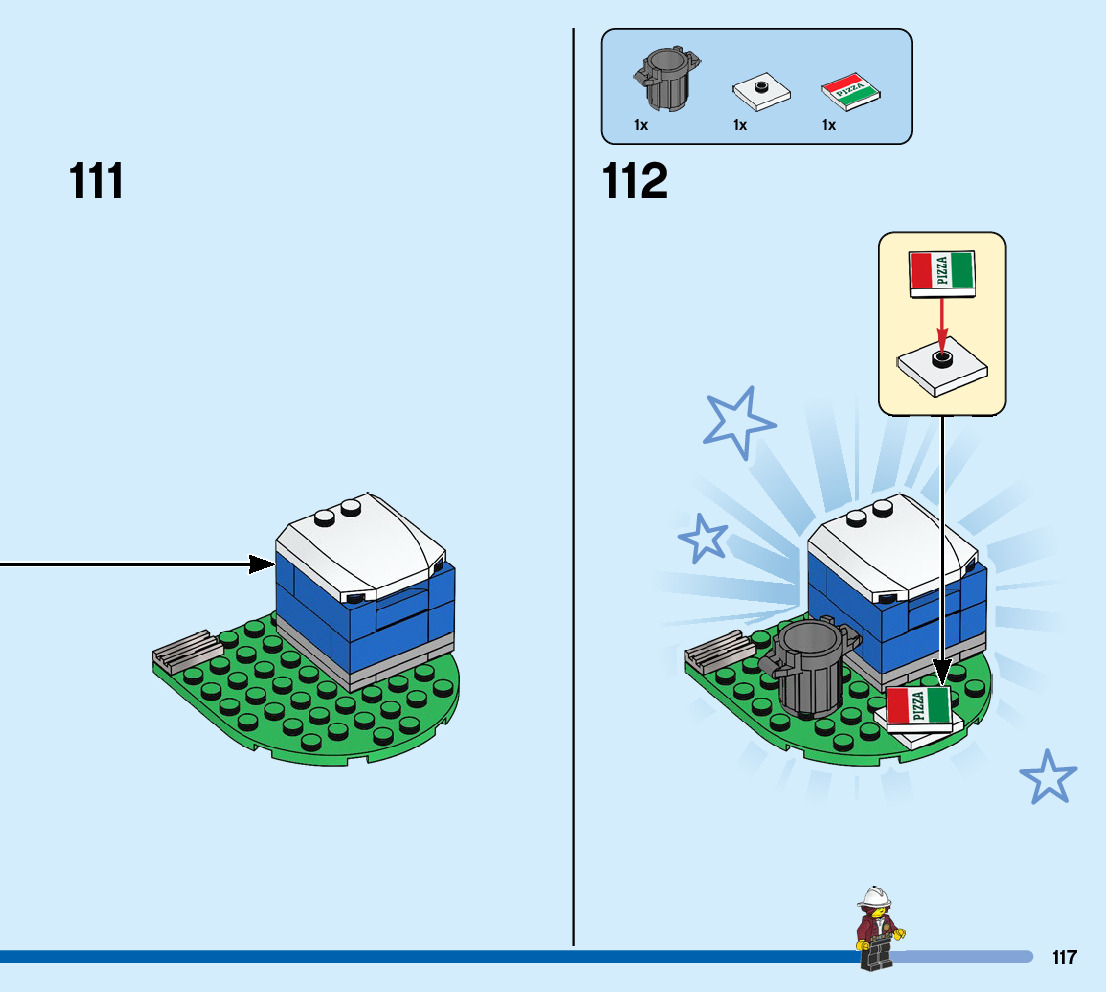 111

1x 1x PIZZA 1x

112

PIZZA

PIZZA

117