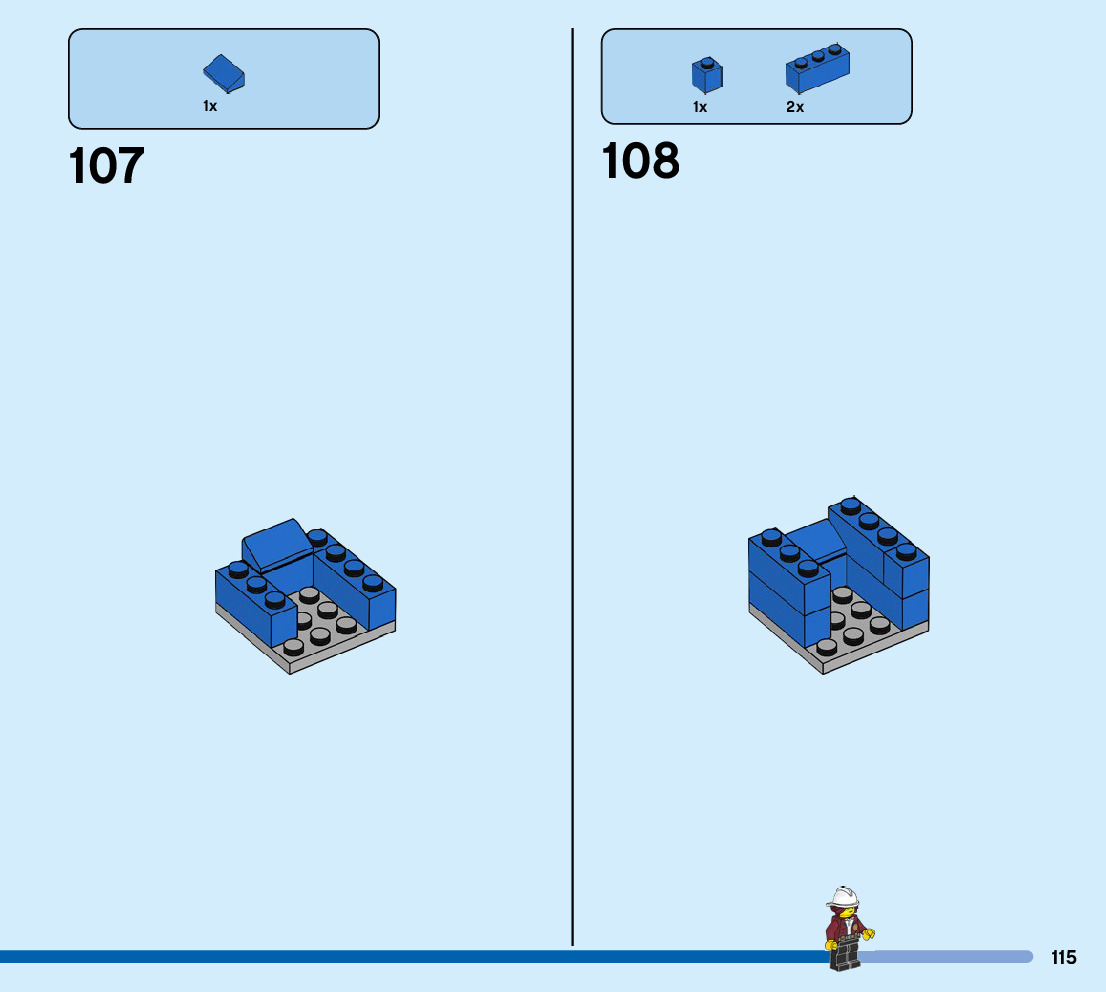 1x

107

1x 2x

108

115