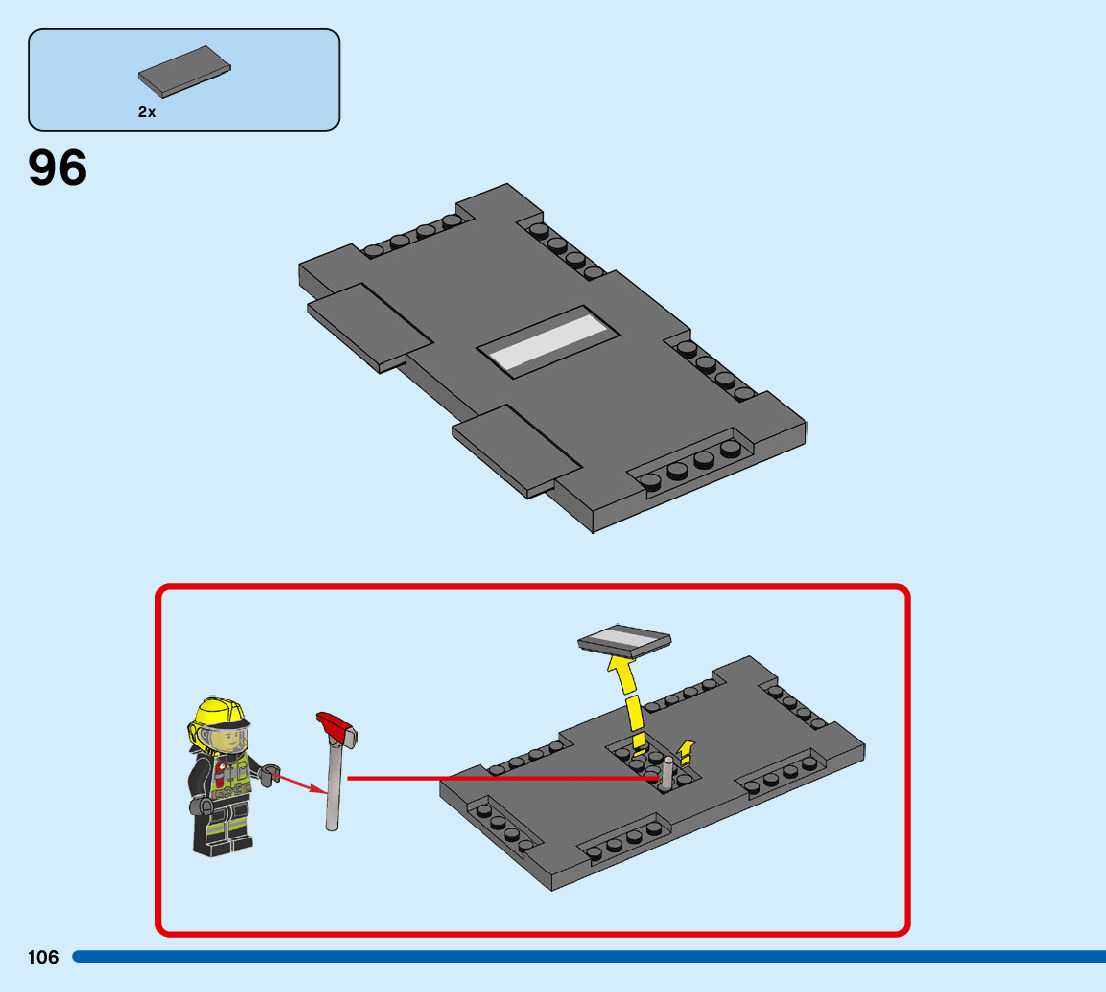 2x

96

106