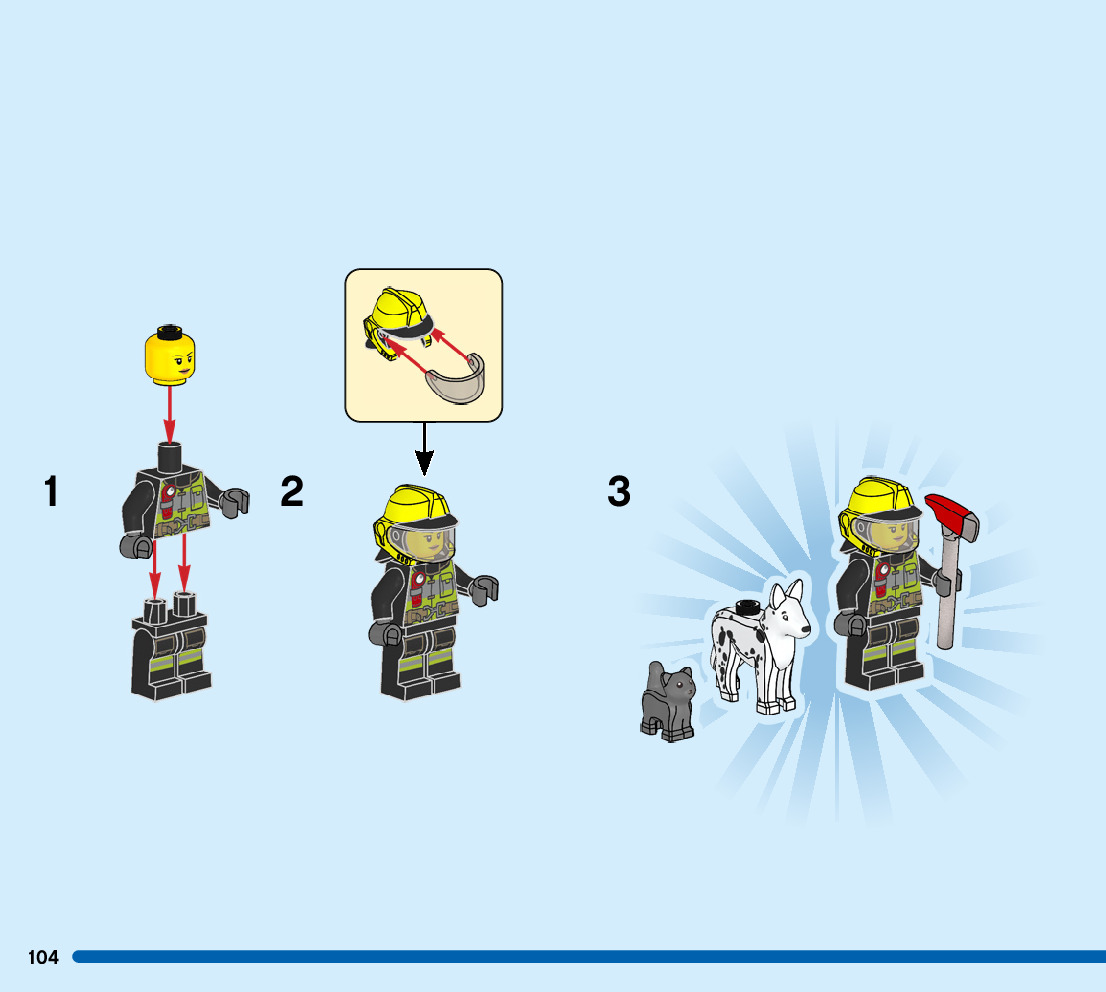 1

2

3

104