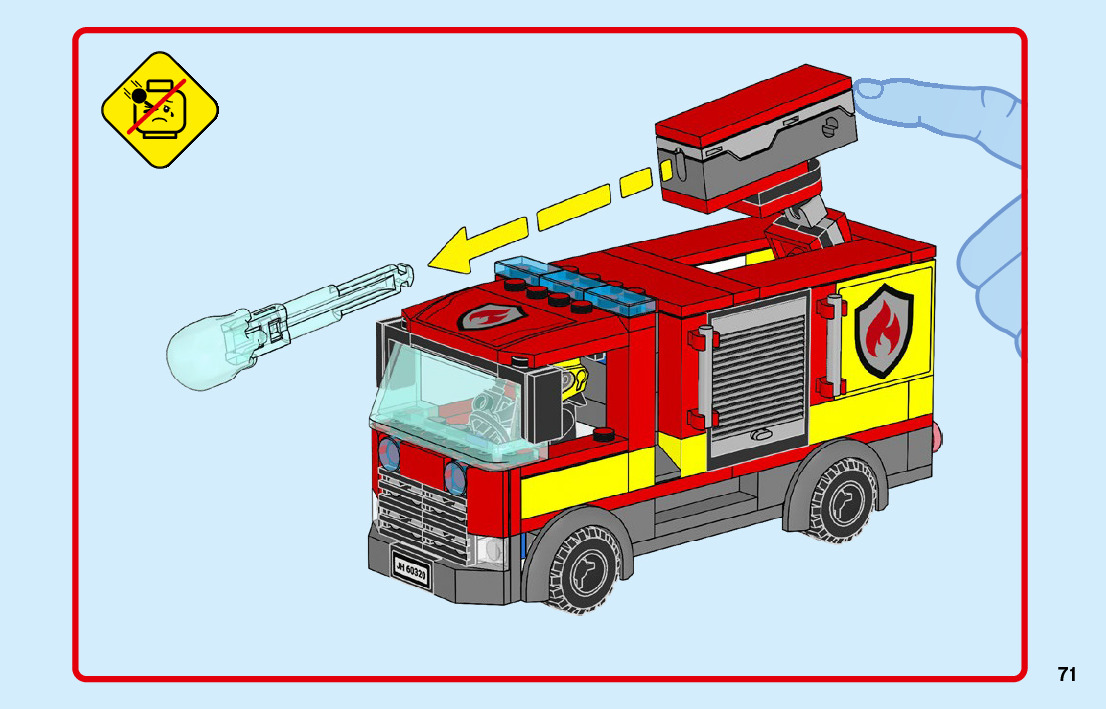 JH 60320

71