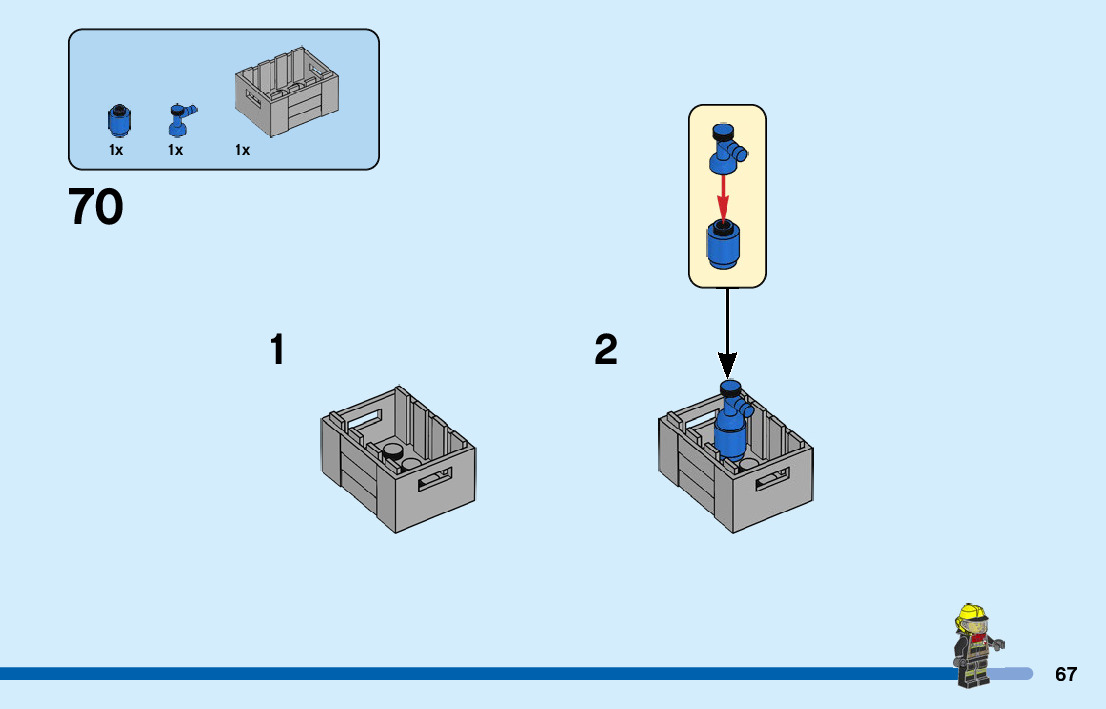 1x 1x 1x

70

1

2

67