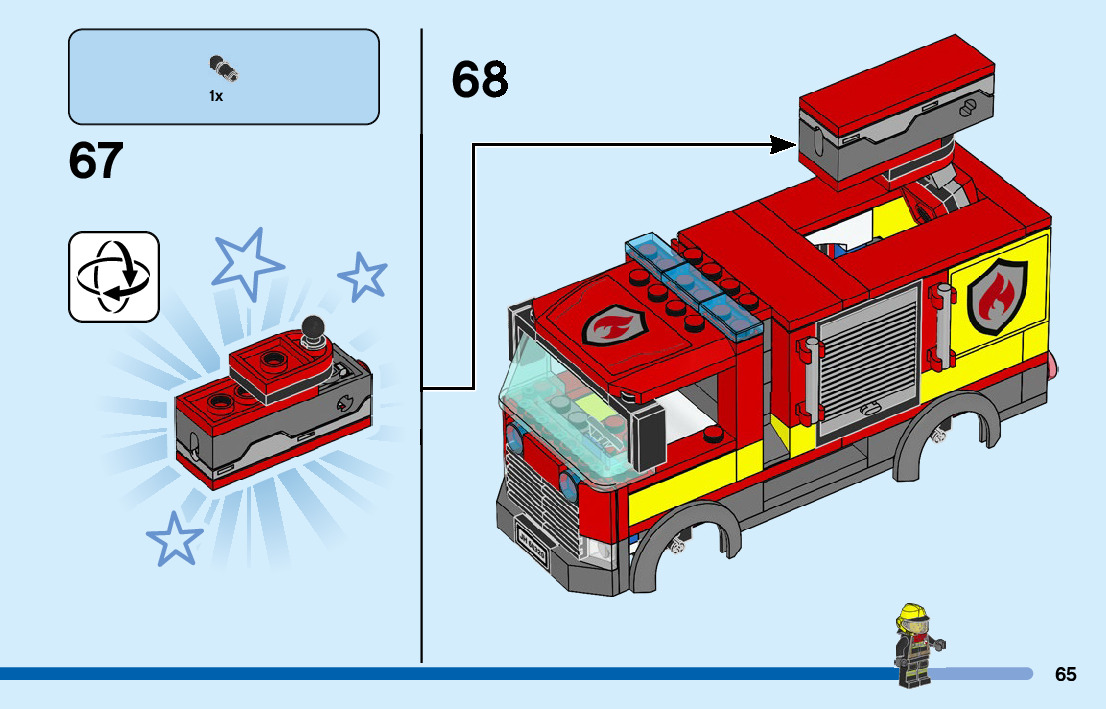 1x

67

68

65