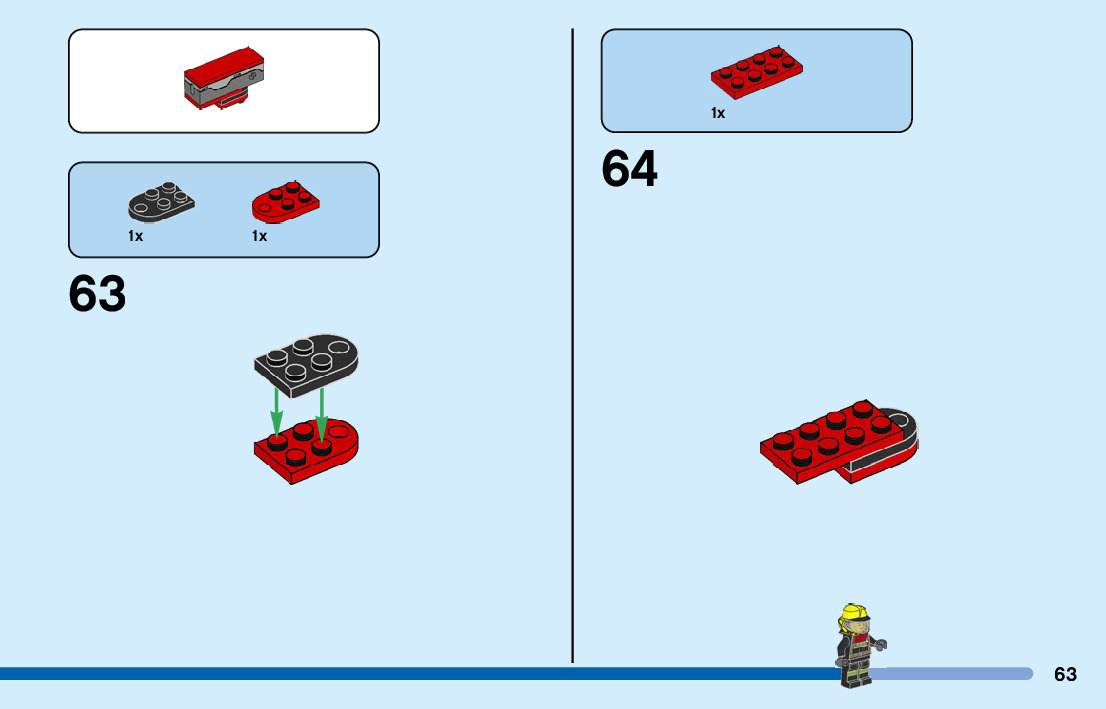 1x

1x

63

1x

64

63