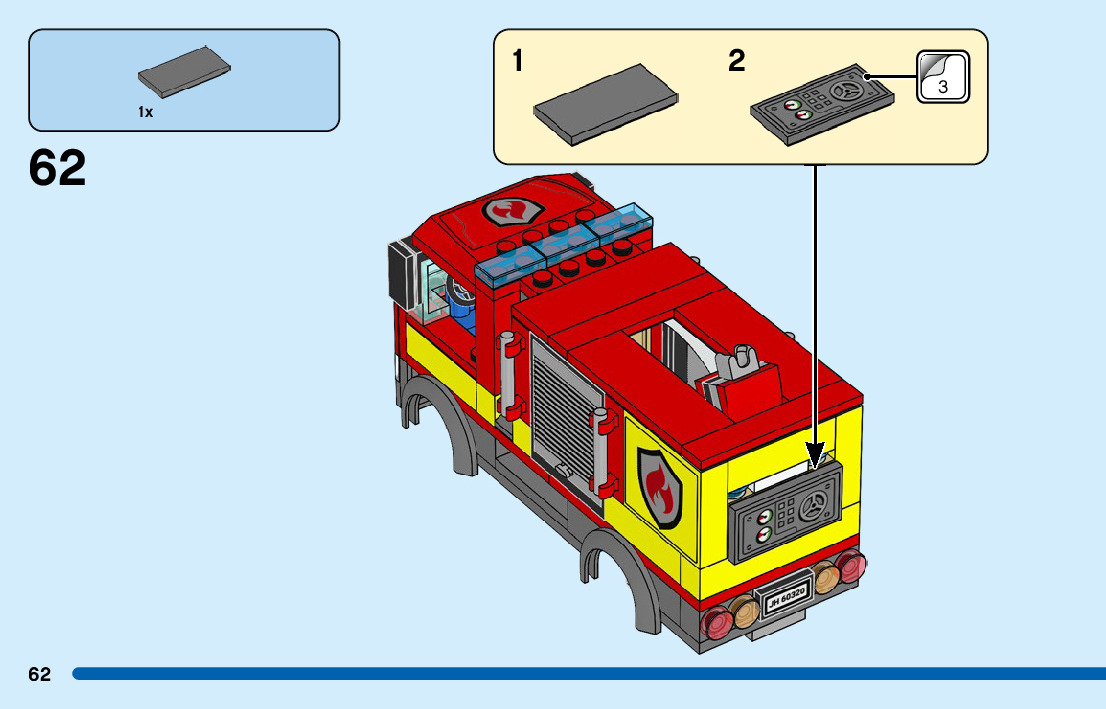 1x

62

1

2

3

JH 60320

62