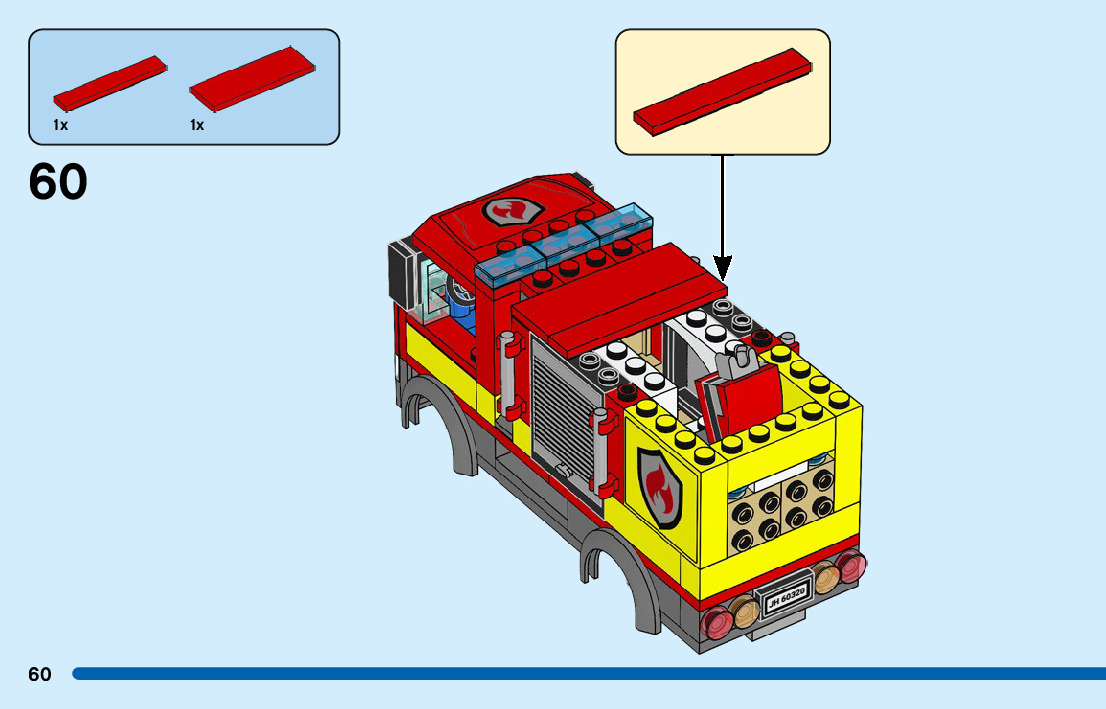 1x
1x

60

JH 60320

60