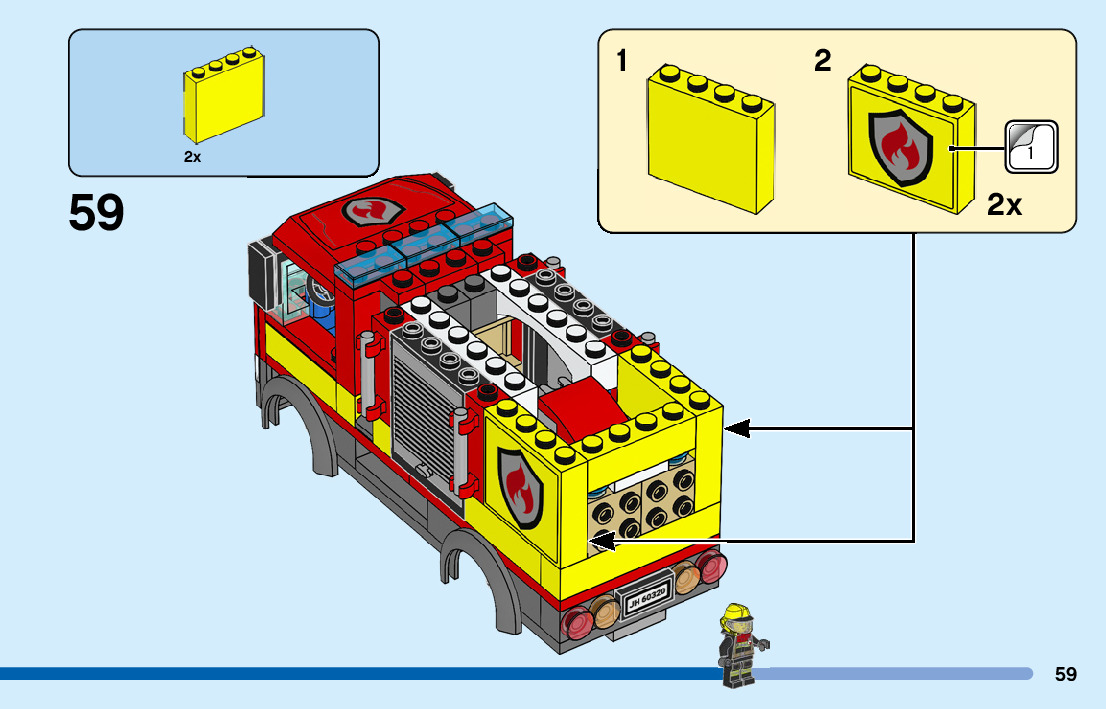 2x

59

1

2

1

2x

JH 60320

59