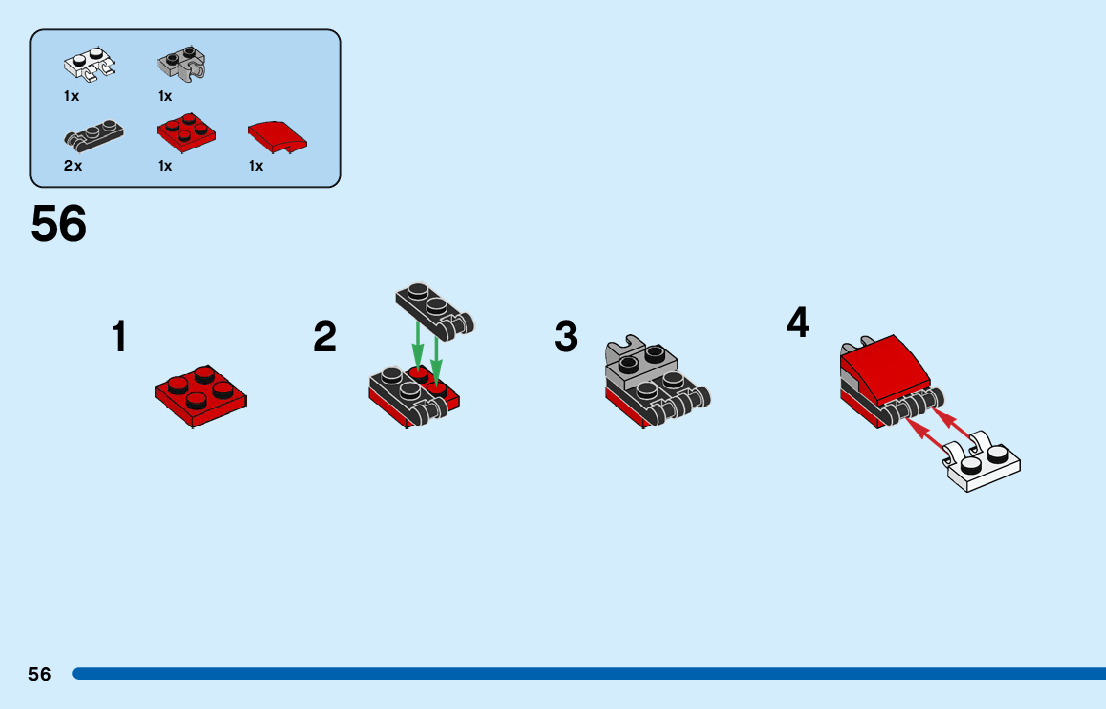 1x 1x

2x 1x 1x

56

1

2

3

4

56