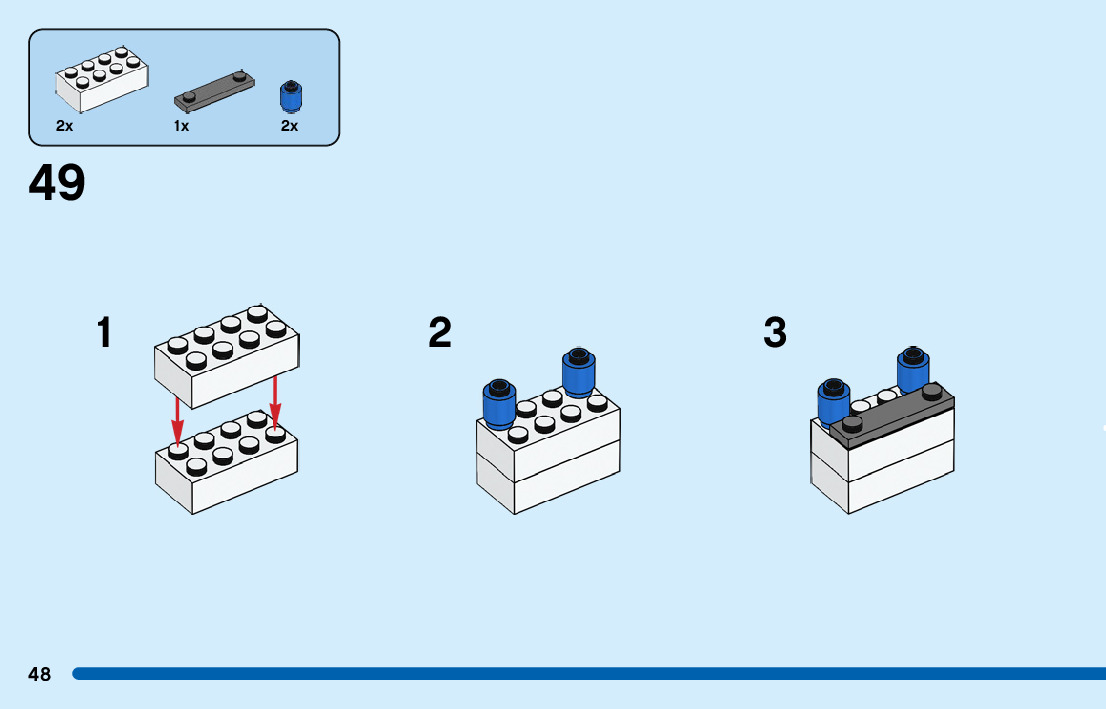 2x
1x
2x

49

1

2

3

48