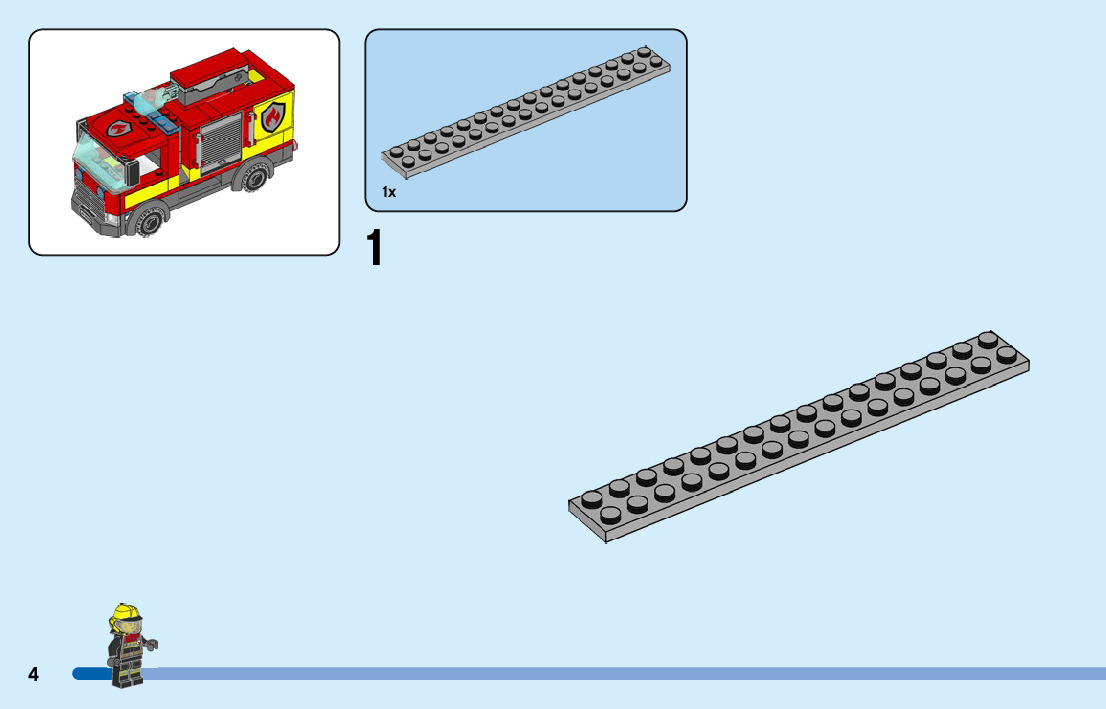 1x

1

4