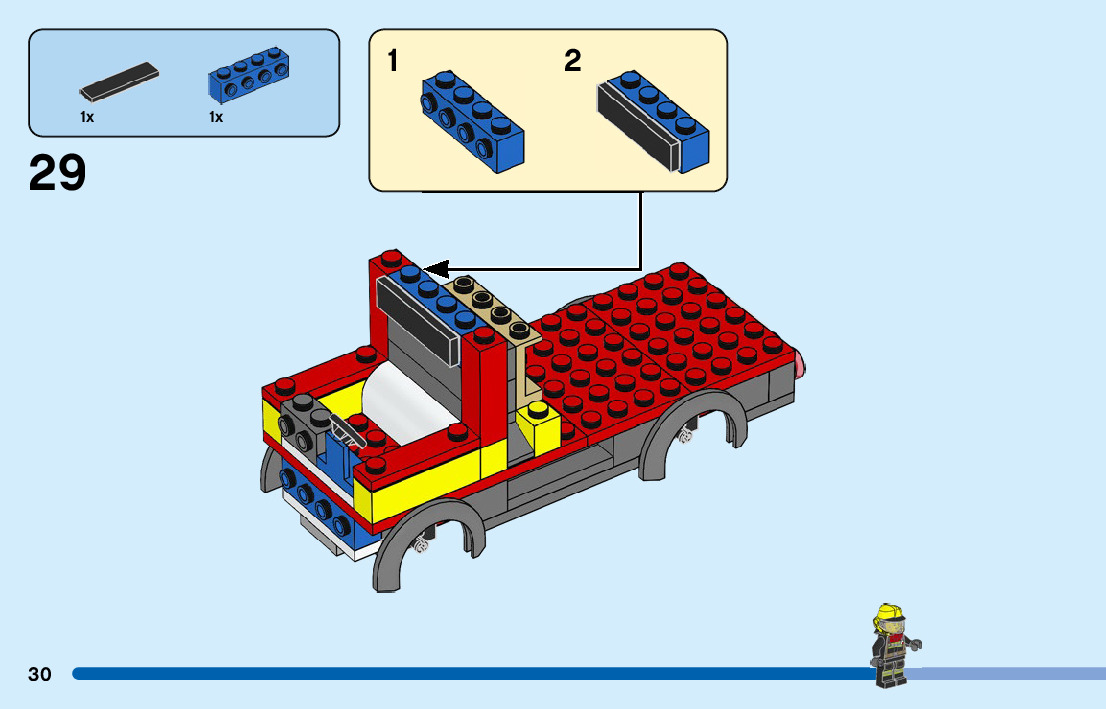 1x
1x

29

1

2

30