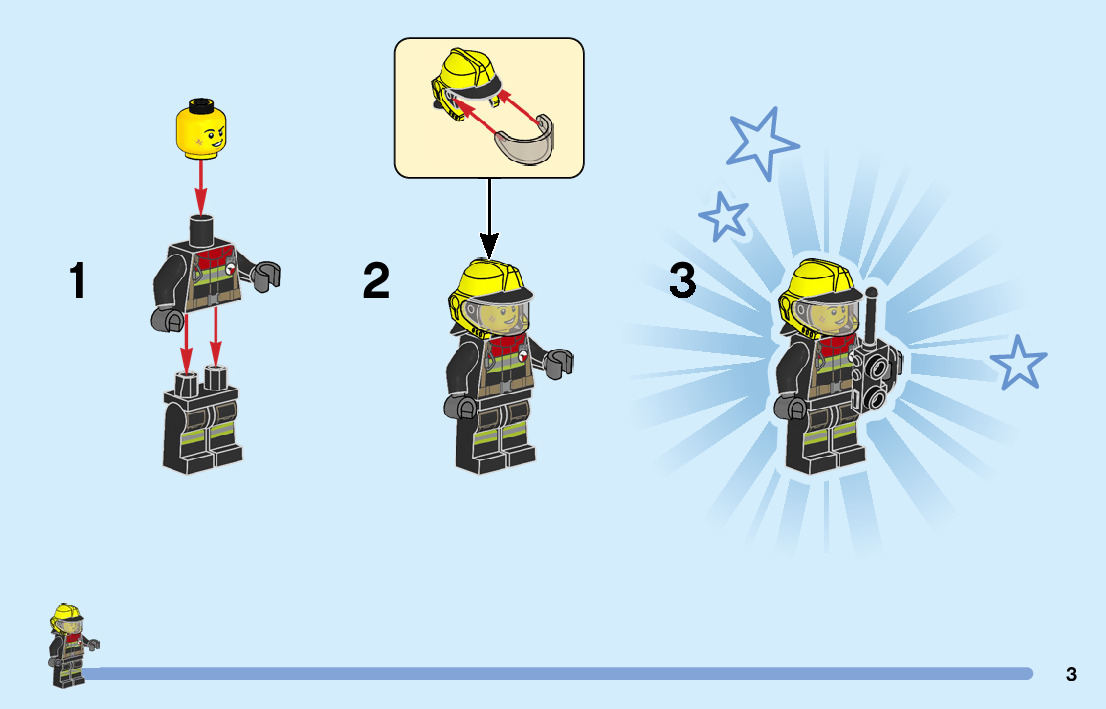 1

2

3

3