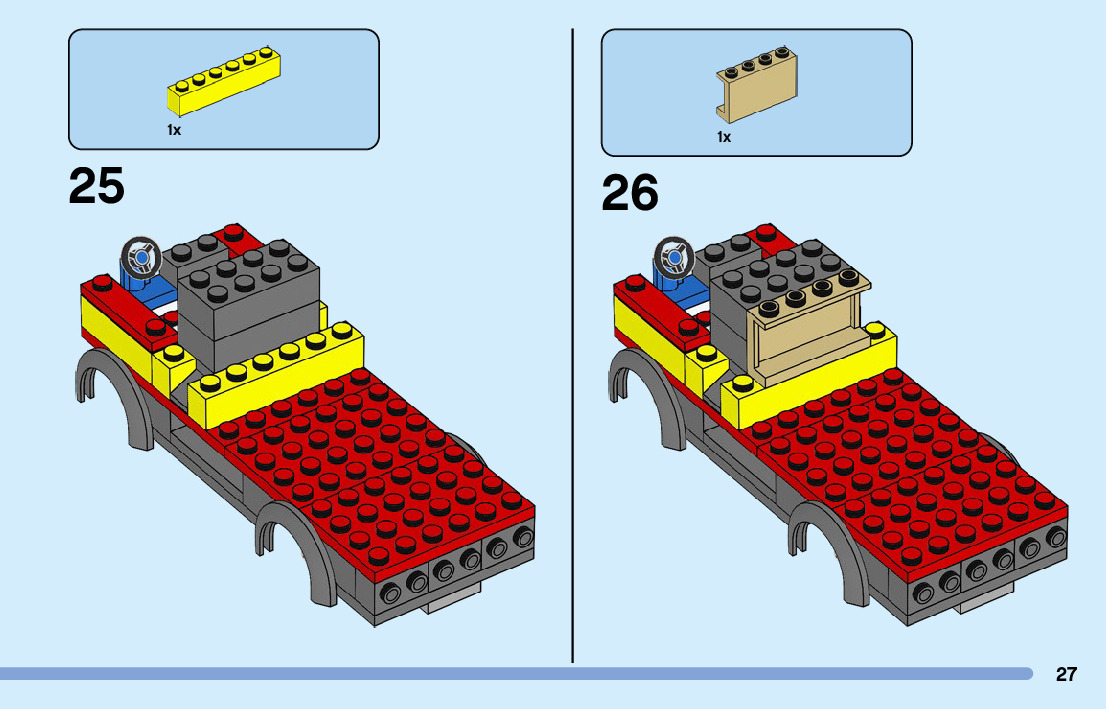 1x

25

1x

26

27