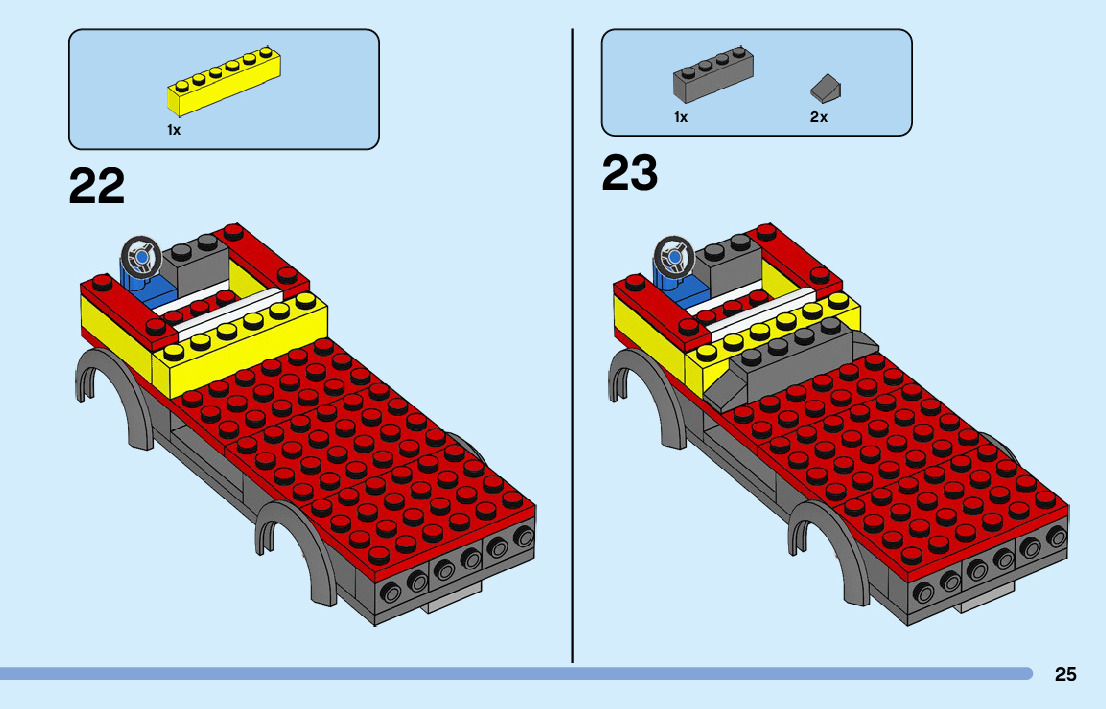 1x

22

1x

2x

23

25