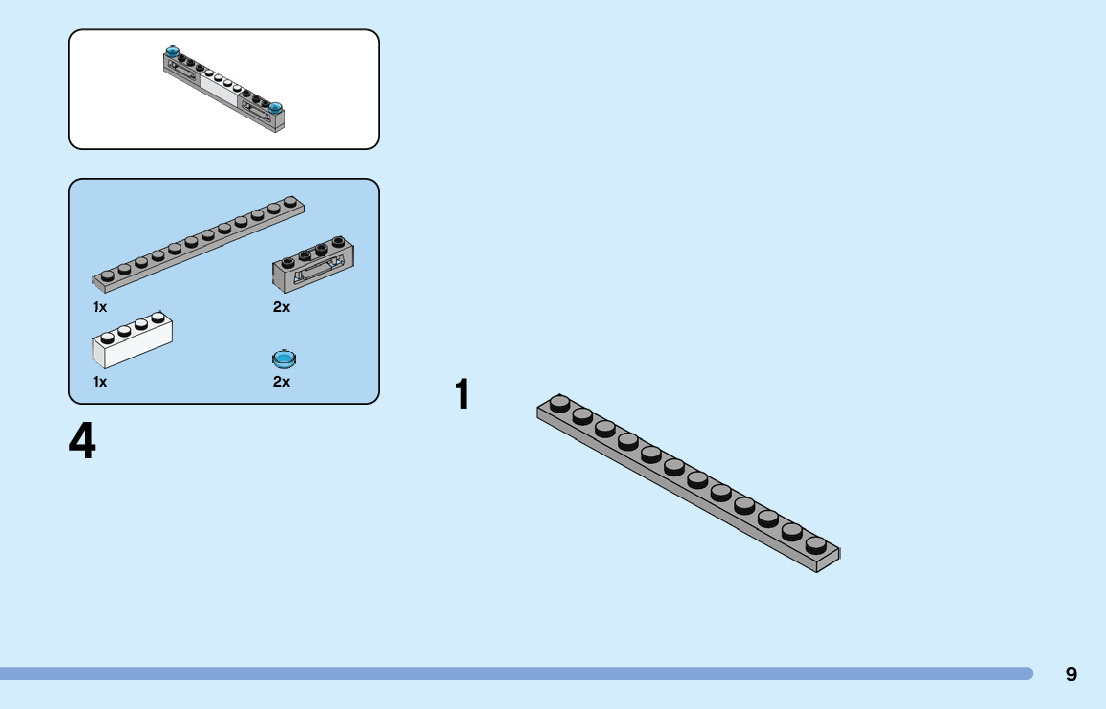 1x

2x

1x

2x

4

1

9