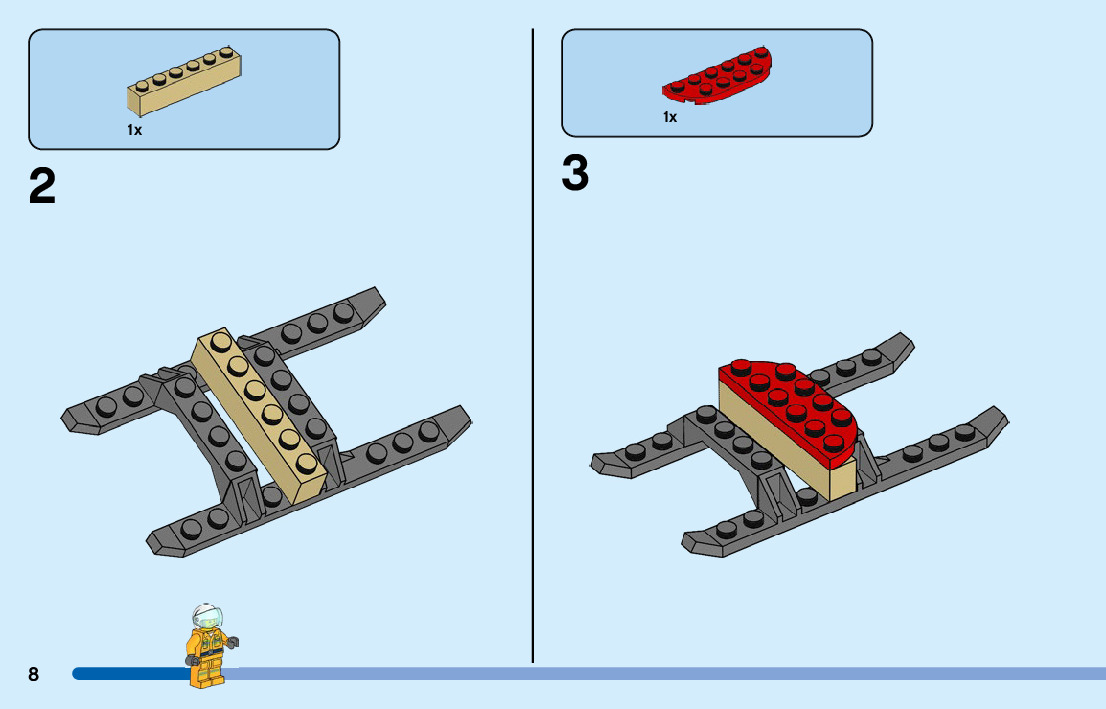 1x

2

1x

3

8