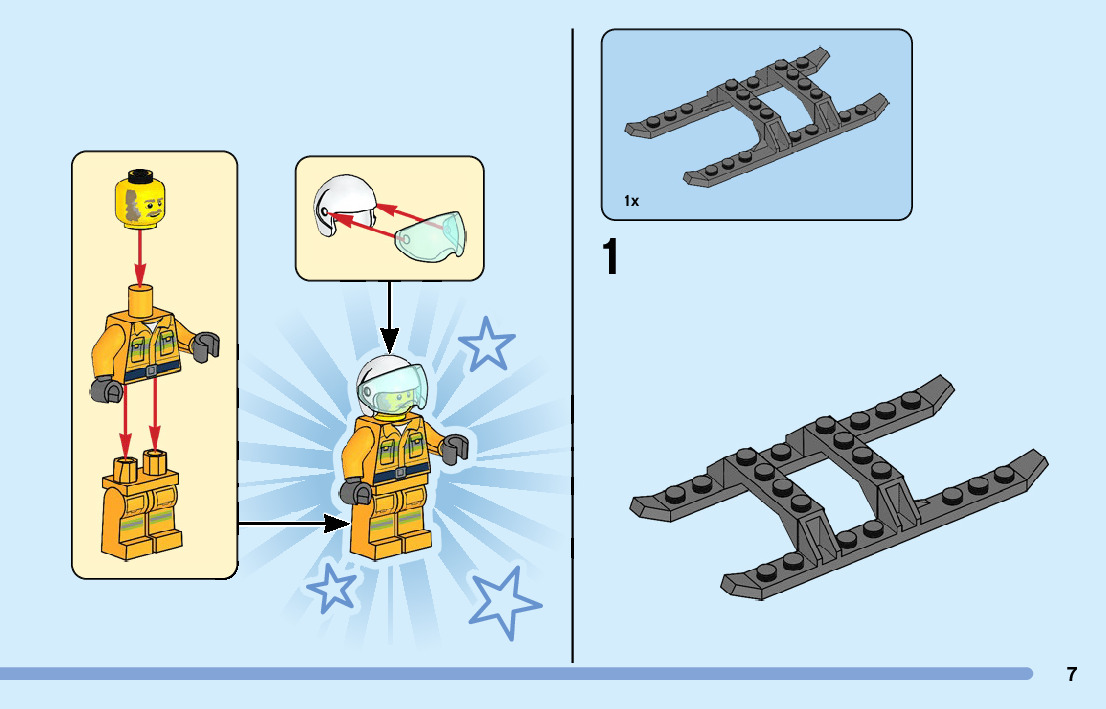 1x

1

7