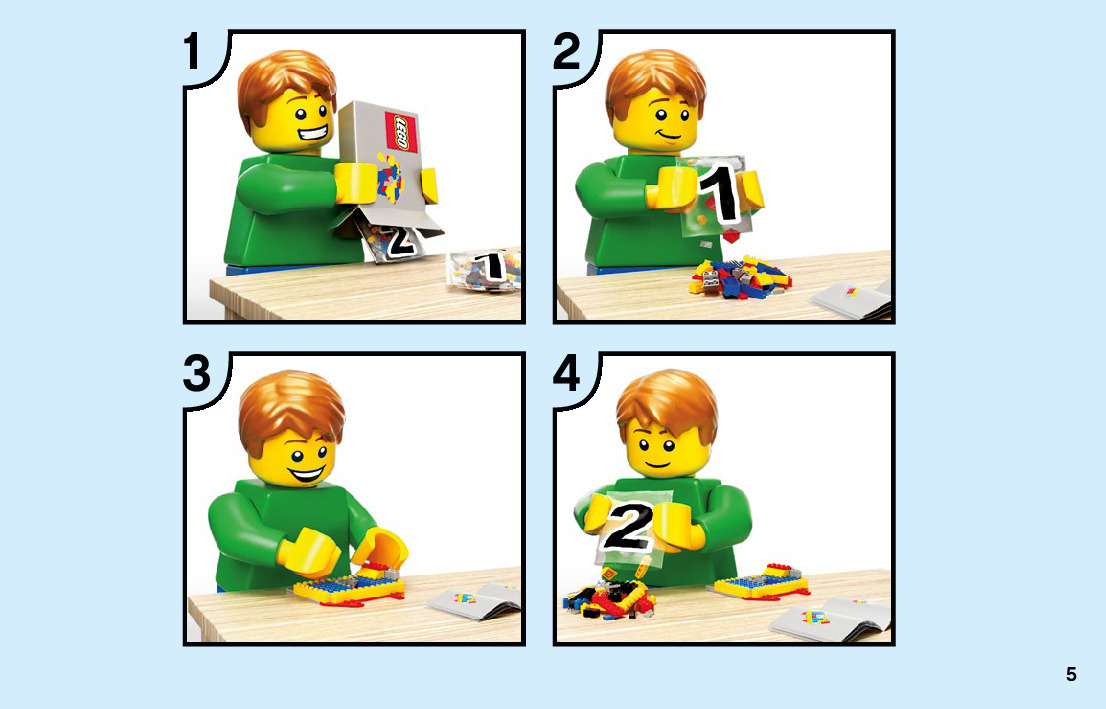 1

LEGO

2

1

2

1

3

4

2

5