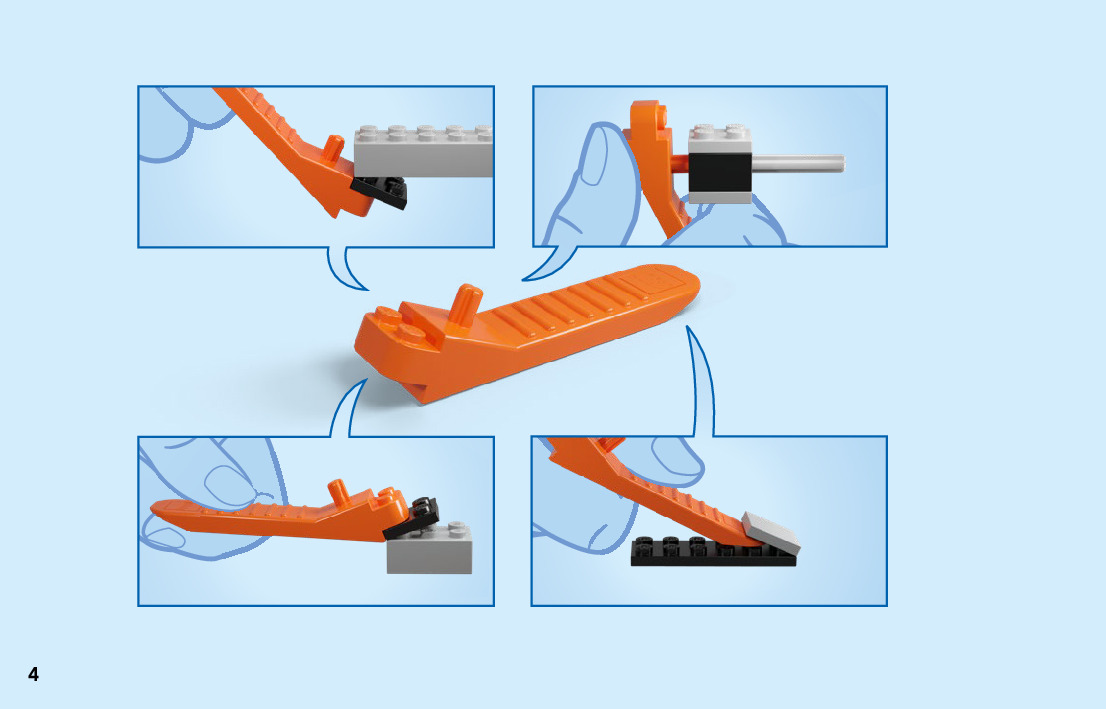 4