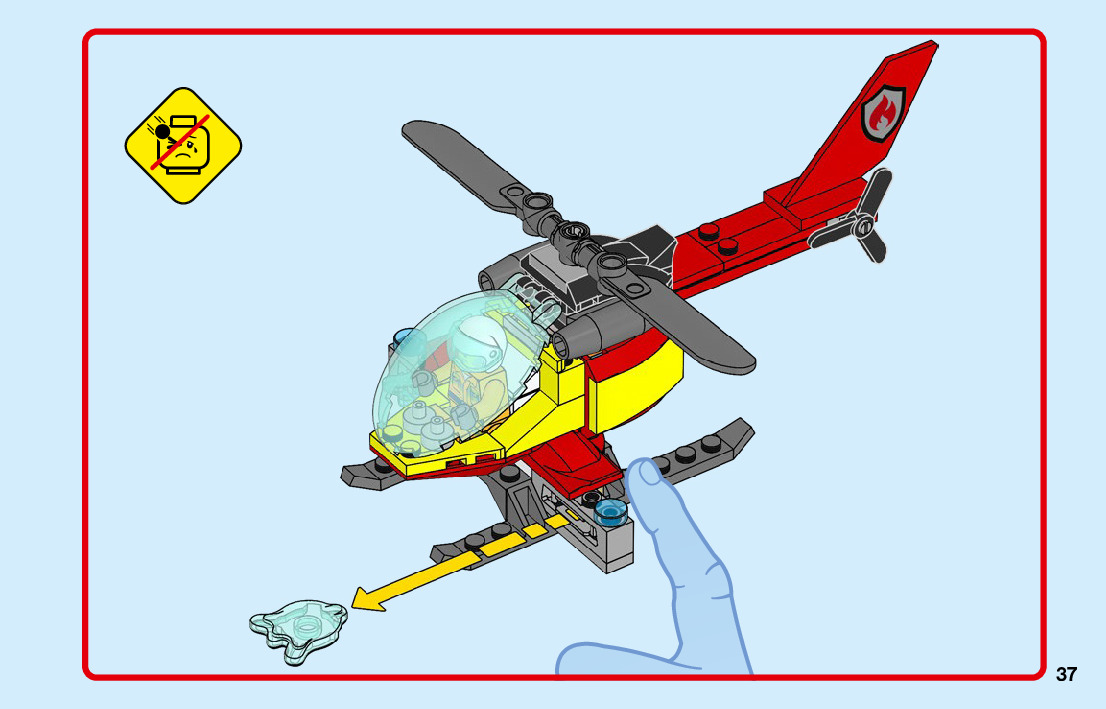 37