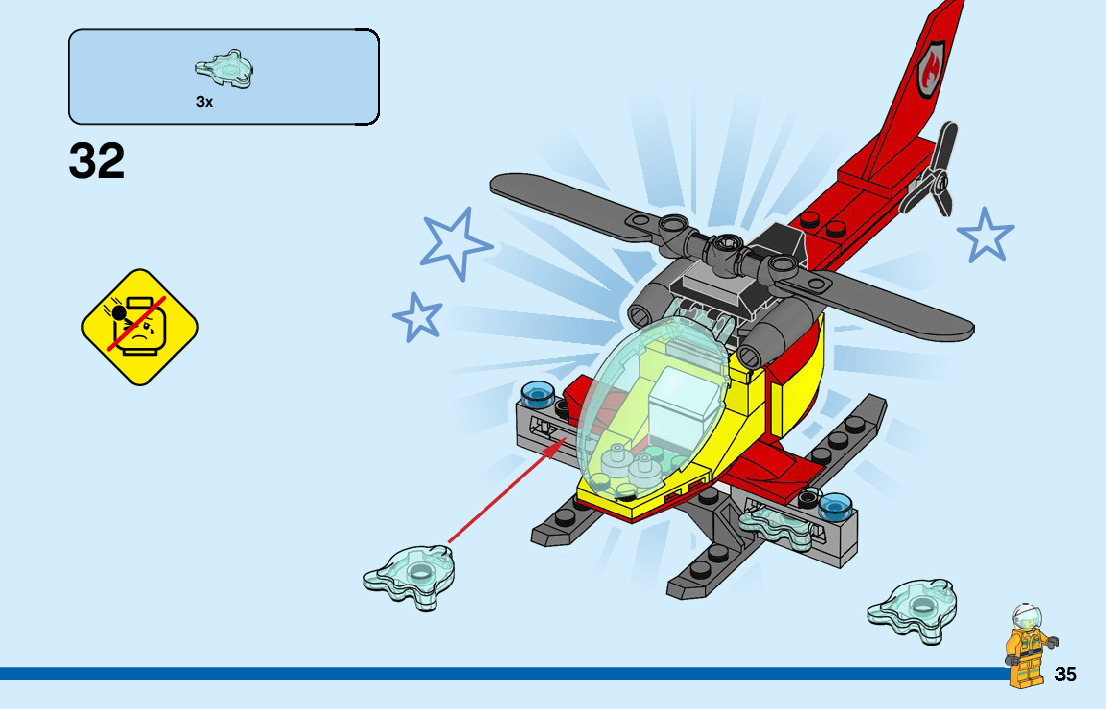 3x

32

35