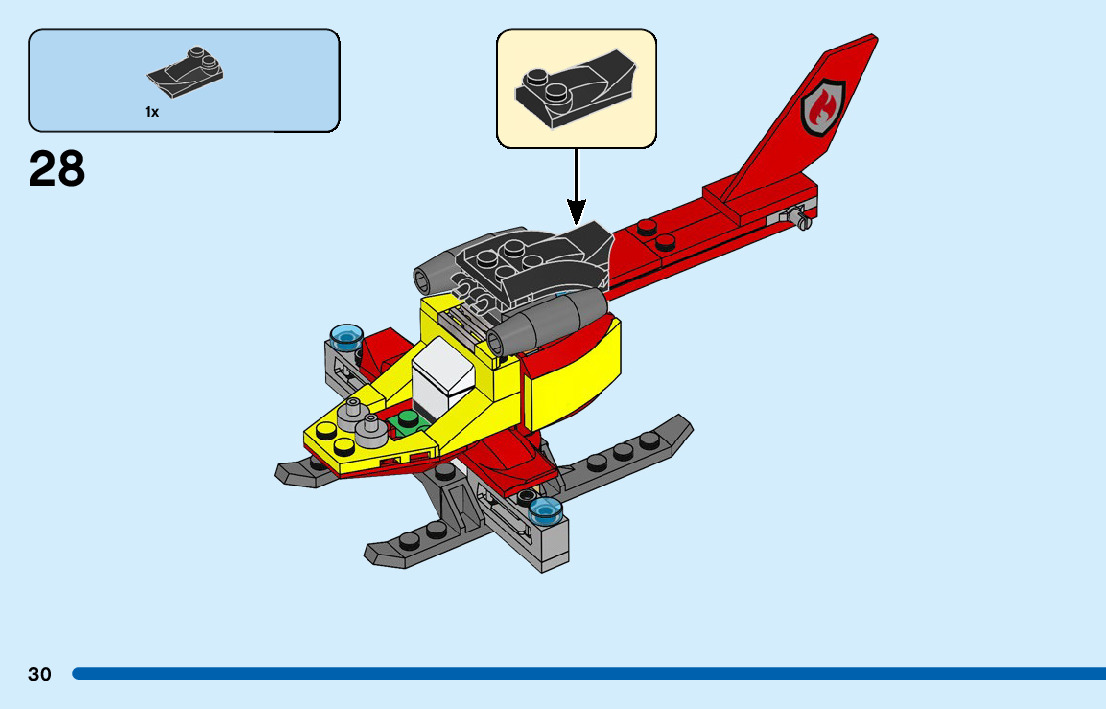 1x

28

30