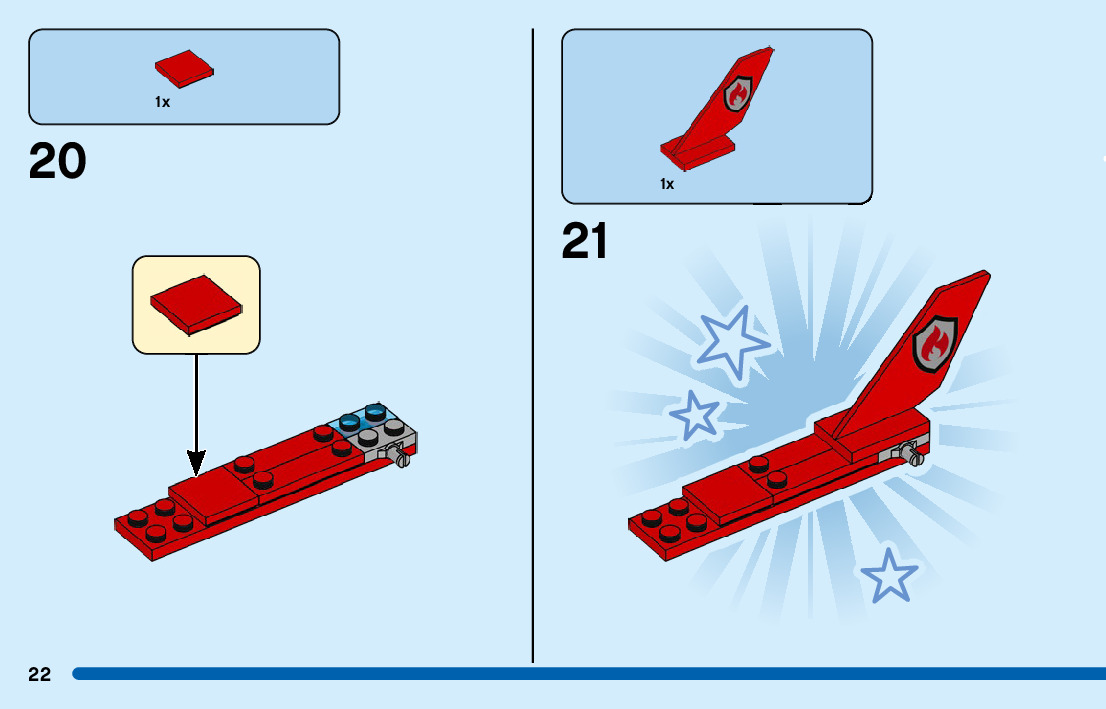 1x

20

1x

21

22