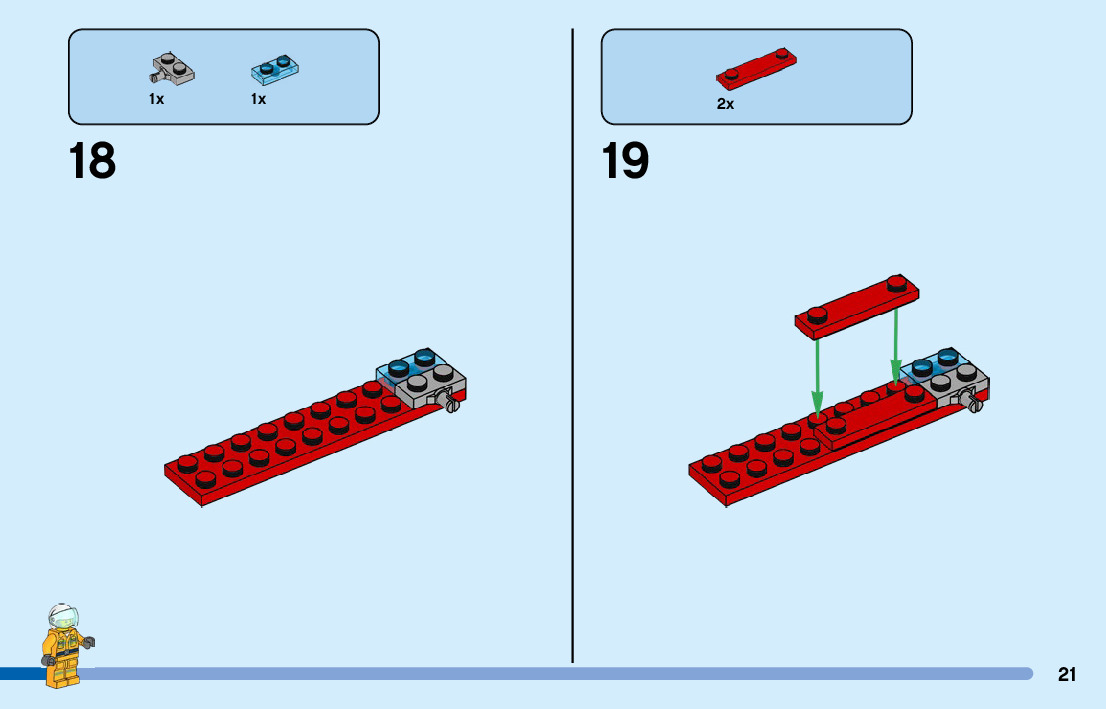 1x 1x

18

2x

19

21