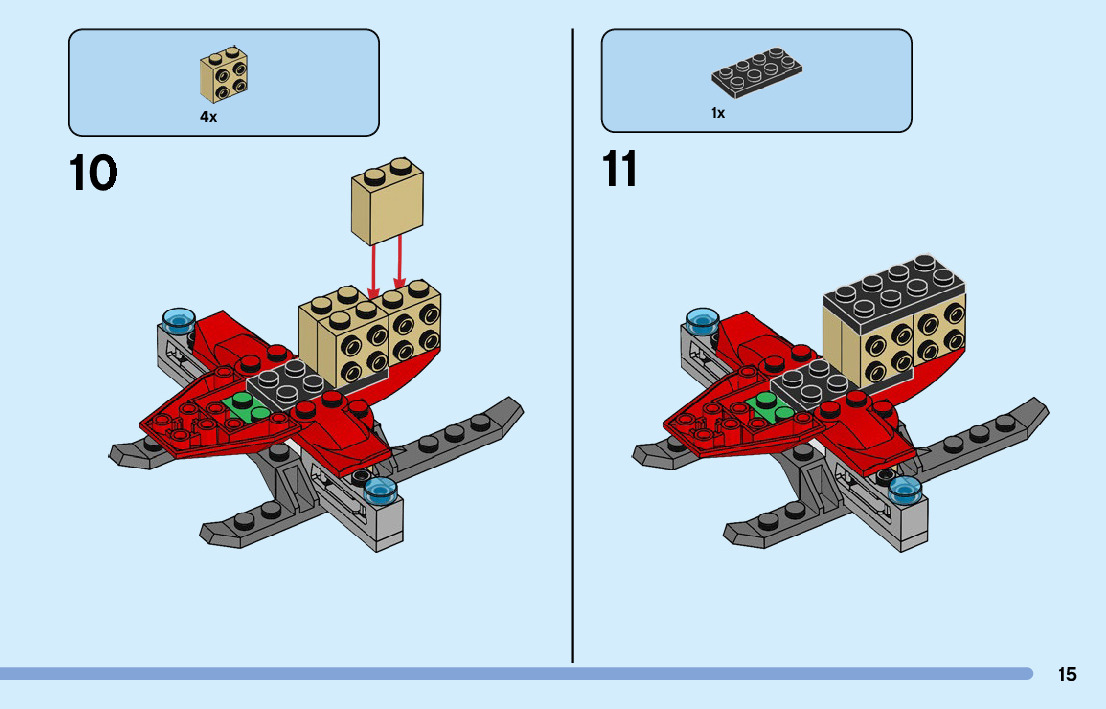 4x

10

1x

11

15