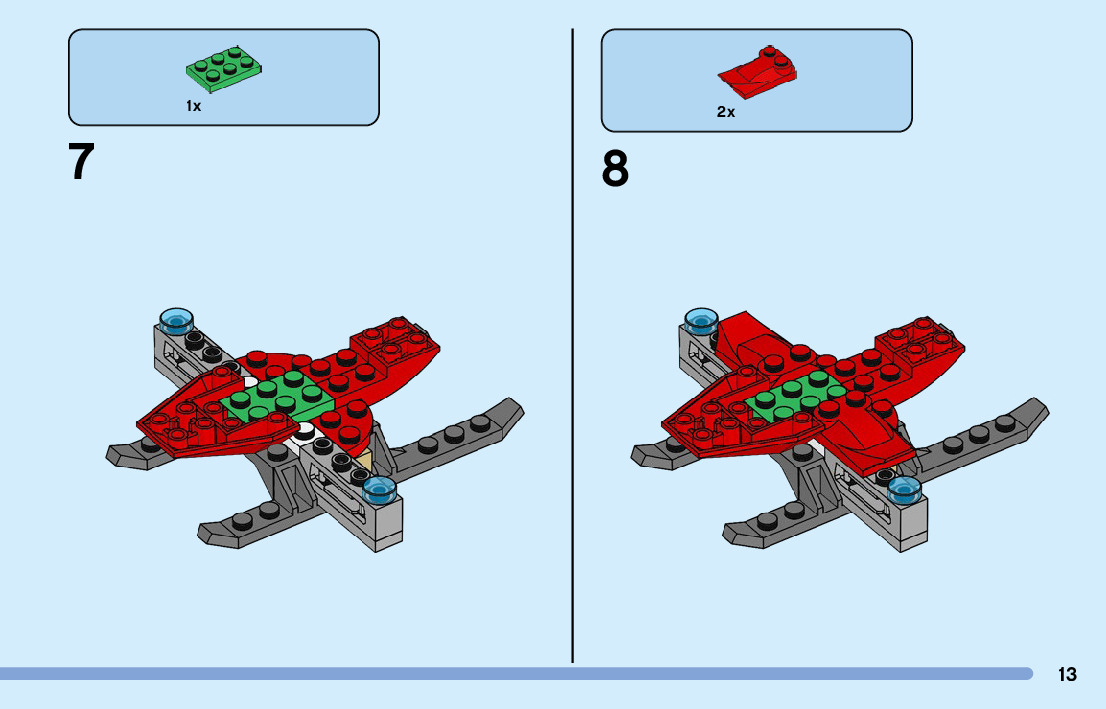 1x

7

2x

8

13